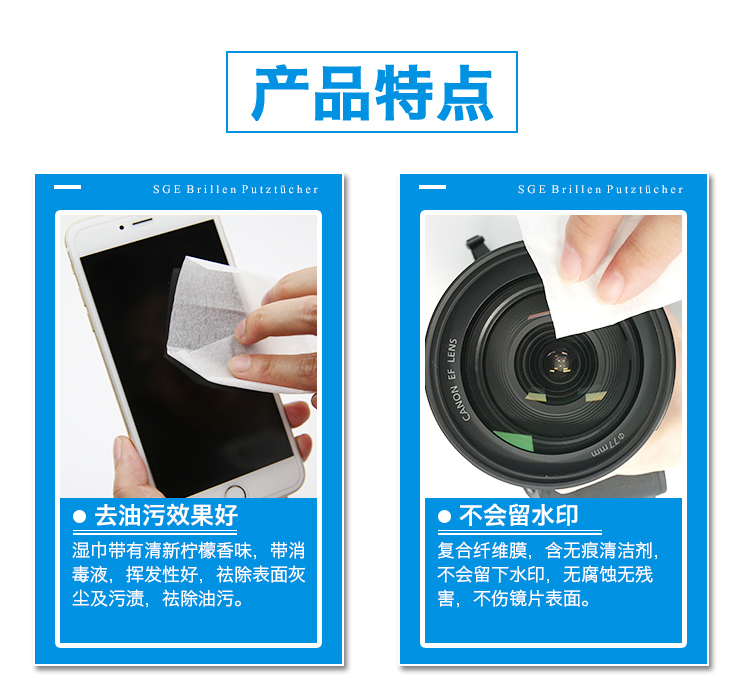 产品特点

SGE Brillen Putztücher

● 去油污效果好

湿巾带有清新柠檬香味，带消毒液，挥发性好，祛除表面灰尘及污渍，祛除油污。

SGE Brillen Putztücher

CANON EF LENS

φ77mm

● 不会留水印

复合纤维膜，含无痕清洁剂，不会留下水印，无腐蚀无残害，不伤镜片表面。