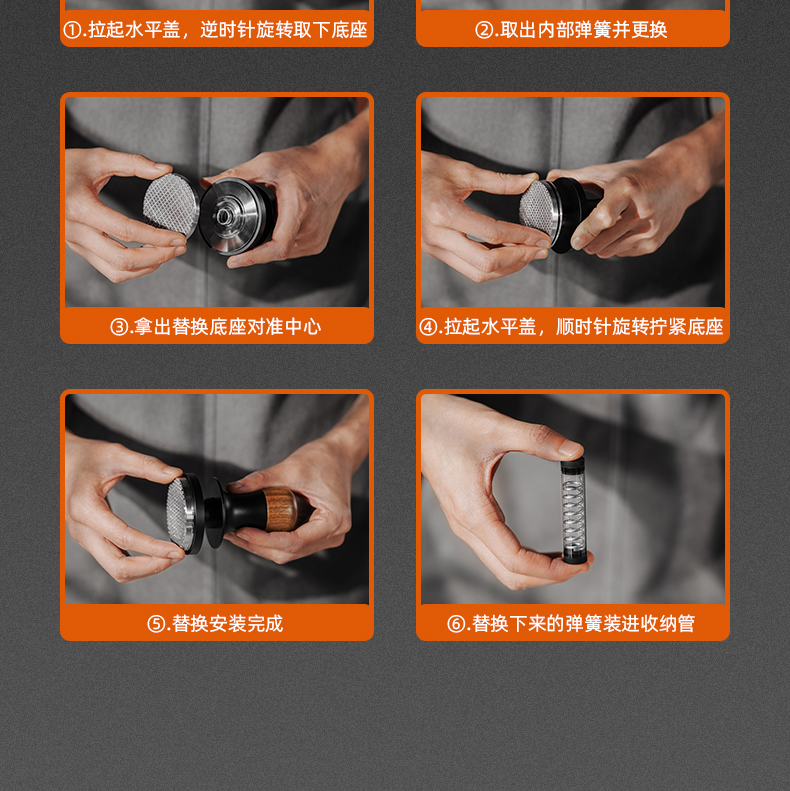 ①.拉起水平盖，逆时针旋转取下底座

②.取出内部弹簧并更换

③.拿出替换底座对准中心

④.拉起水平盖，顺时针旋转拧紧底座

⑤.替换安装完成

⑥.替换下来的弹簧装进收纳管