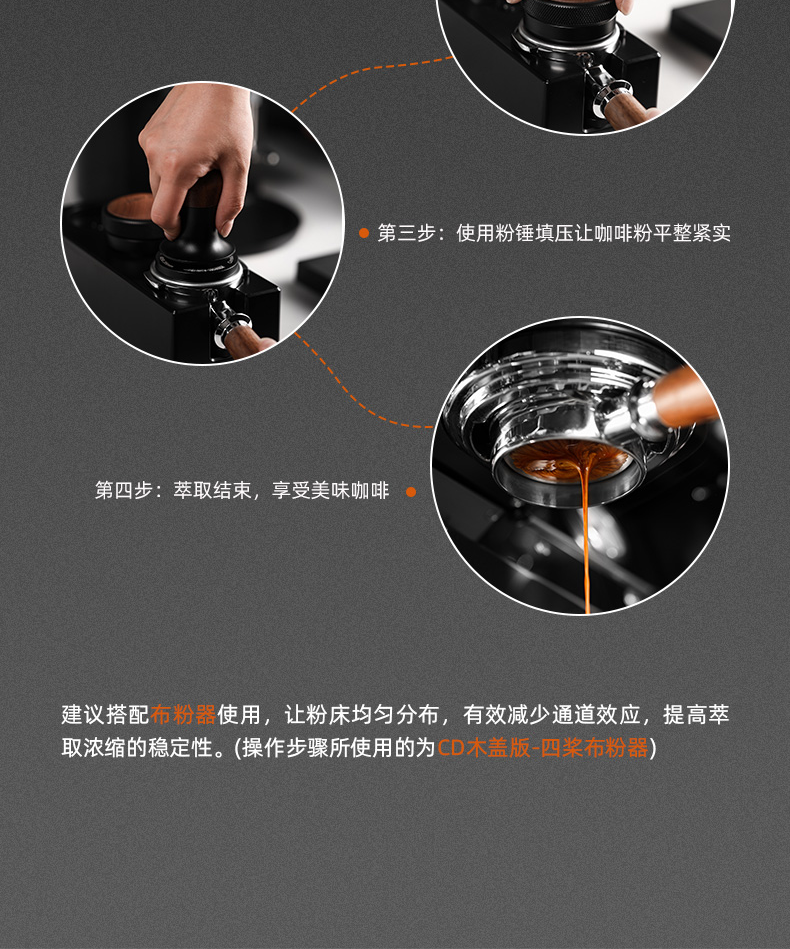 第三步：使用粉锤填压让咖啡粉平整紧实

第四步：萃取结束，享受美味咖啡

建议搭配布粉器使用，让粉床均匀分布，有效减少通道效应，提高萃取浓缩的稳定性。(操作步骤所使用的为CD木盖版-四桨布粉器)