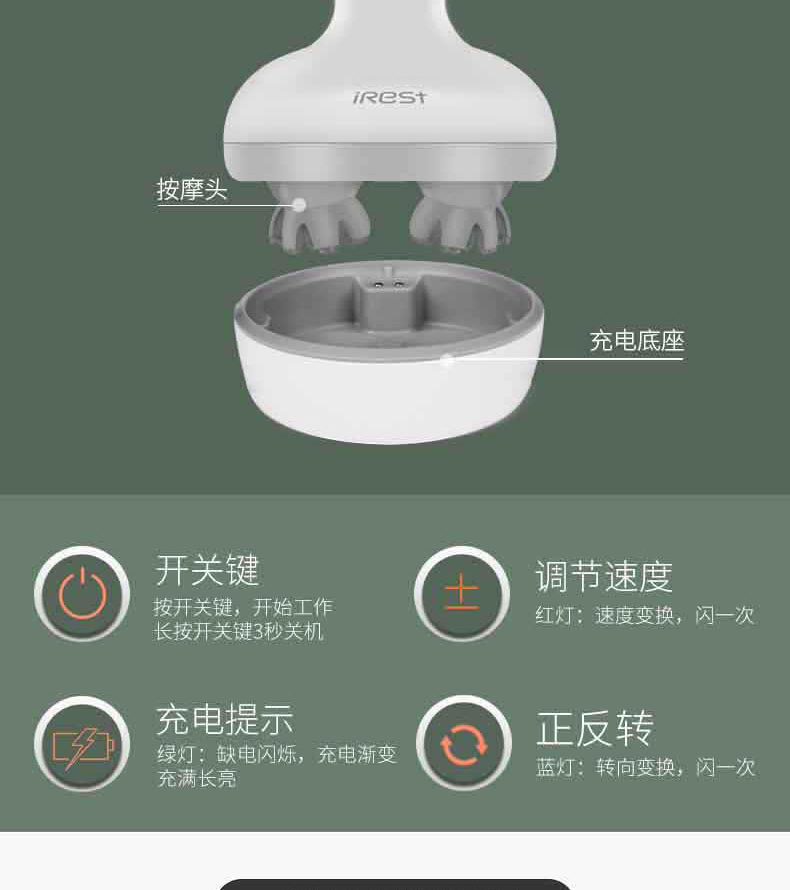 iRest

按摩头

充电底座

开关键
按开关键，开始工作
长按开关键3秒关机

调节速度
红灯：速度变换，闪一次

充电提示
绿灯：缺电闪烁，充电渐变
充满长亮

正反转
蓝灯：转向变换，闪一次