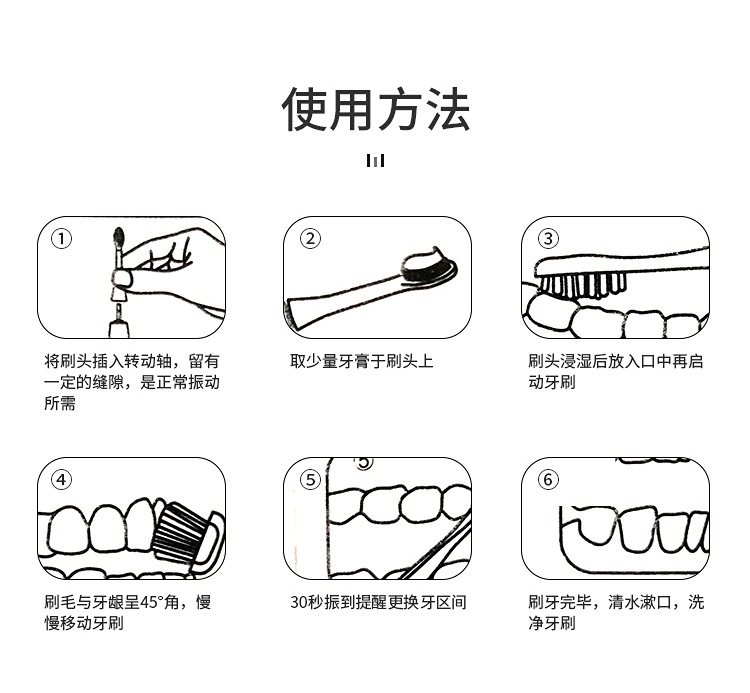 使用方法

①

将刷头插入转动轴，留有一定的缝隙，是正常振动所需

②

取少量牙膏于刷头上

③

刷头浸湿后放入口中再启动牙刷

④

刷毛与牙龈呈45°角，慢慢移动牙刷

⑤

⑤

30秒振到提醒更换牙区间

⑥

刷牙完毕，清水漱口，洗净牙刷