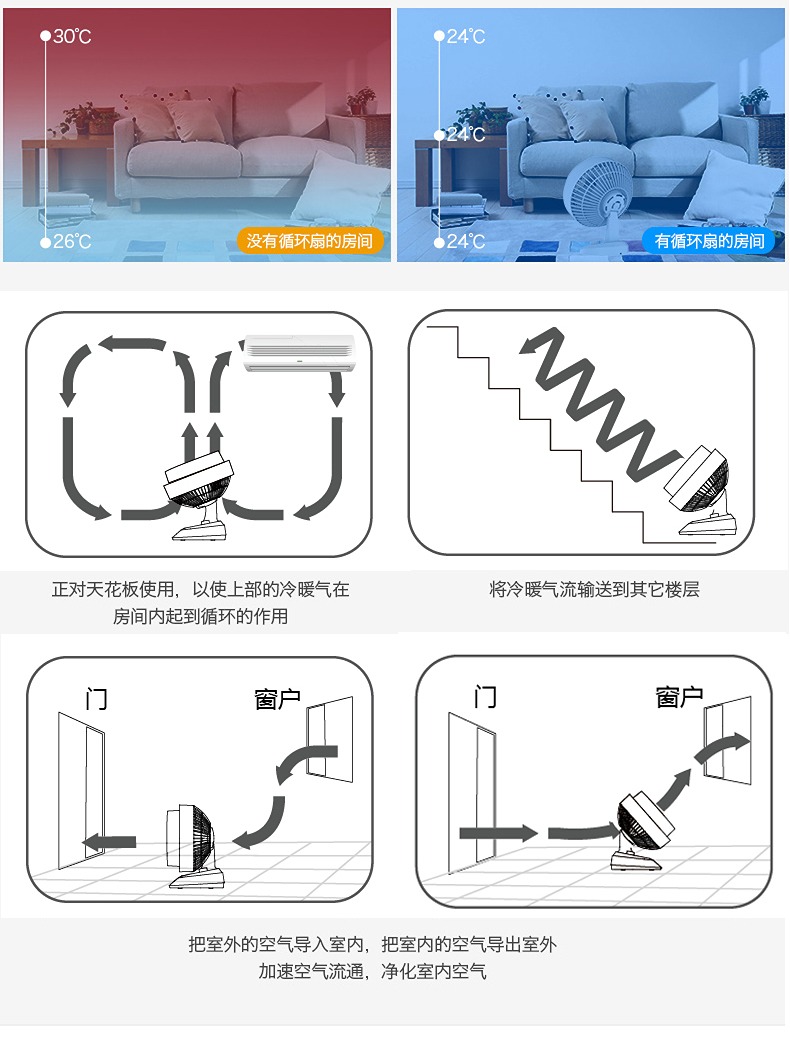 30℃
26℃
没有循环扇的房间

24℃
24℃
24℃
有循环扇的房间

正对天花板使用，以使上部的冷暖气在房间内起到循环的作用

将冷暖气流输送到其它楼层

门
窗户

门
窗户

把室外的空气导入室内，把室内的空气导出室外
加速空气流通，净化室内空气