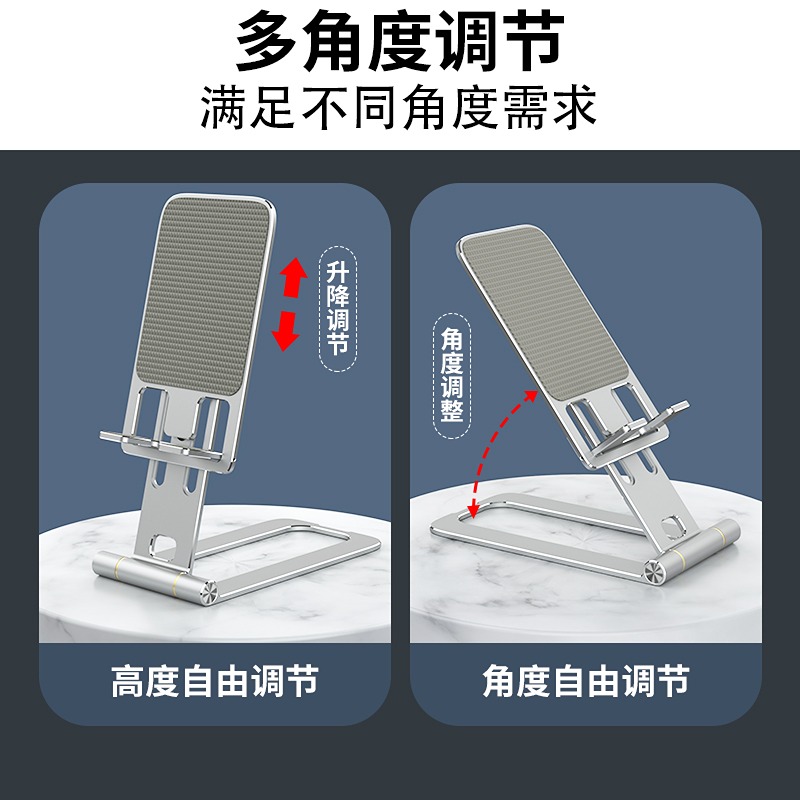 多角度调节
满足不同角度需求

升降调节

高度自由调节

角度调整

角度自由调节