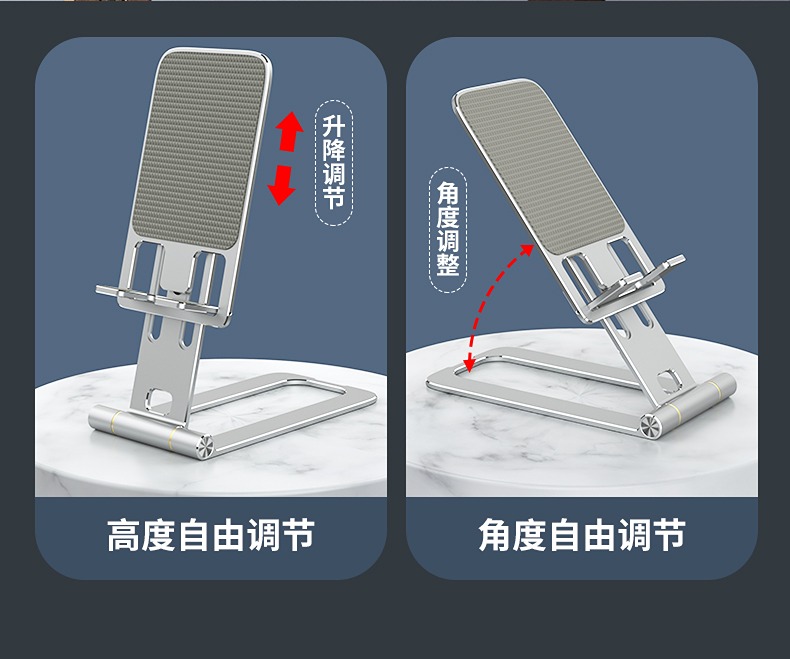 升降调节

高度自由调节

角度调整

角度自由调节