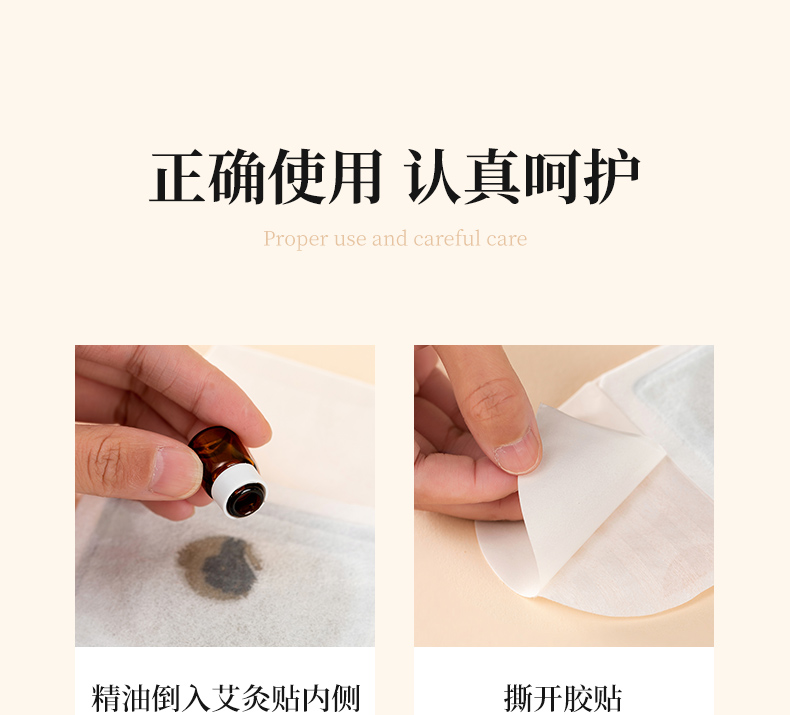 正确使用 认真呵护

Proper use and careful care

精油倒入艾灸贴内侧

撕开胶贴