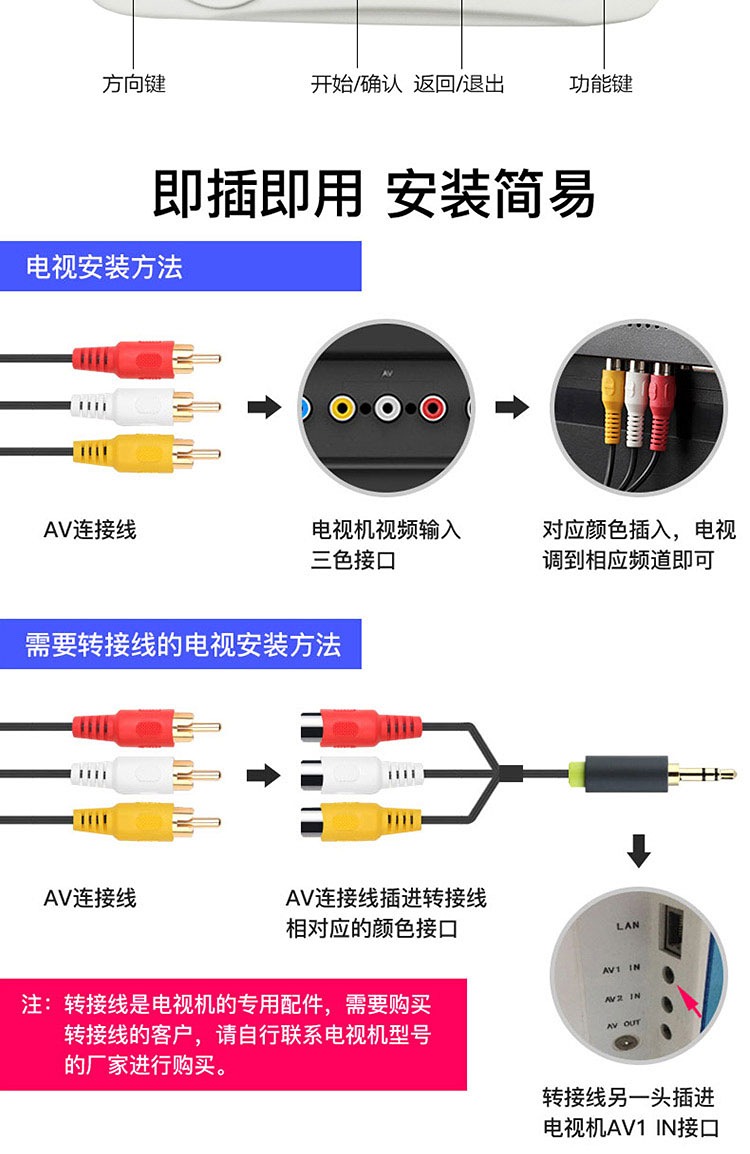 方向键　开始/确认　返回/退出　功能键

即插即用 安装简易

电视安装方法

AV

AV连接线

电视机视频输入三色接口

对应颜色插入，电视调到相应频道即可

需要转接线的电视安装方法

AV连接线

AV连接线插进转接线相对应的颜色接口

LAN
AV1 IN
AV2 IN
AV OUT

注：转接线是电视机的专用配件，需要购买转接线的客户，请自行联系电视机型号的厂家进行购买。

转接线另一头插进电视机AV1 IN接口