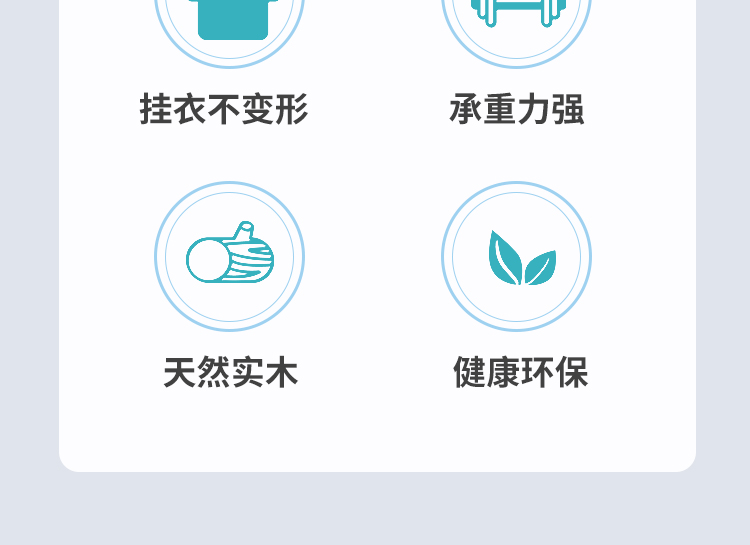 挂衣不变形

承重力强

天然实木

健康环保