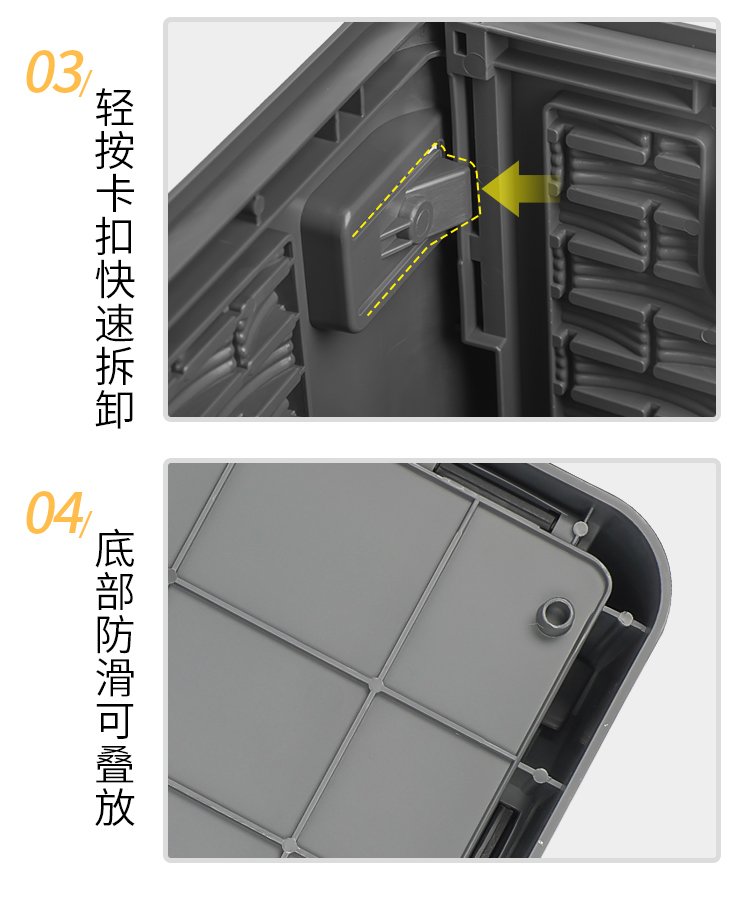 03/
轻按卡扣快速拆卸

04/
底部防滑可叠放