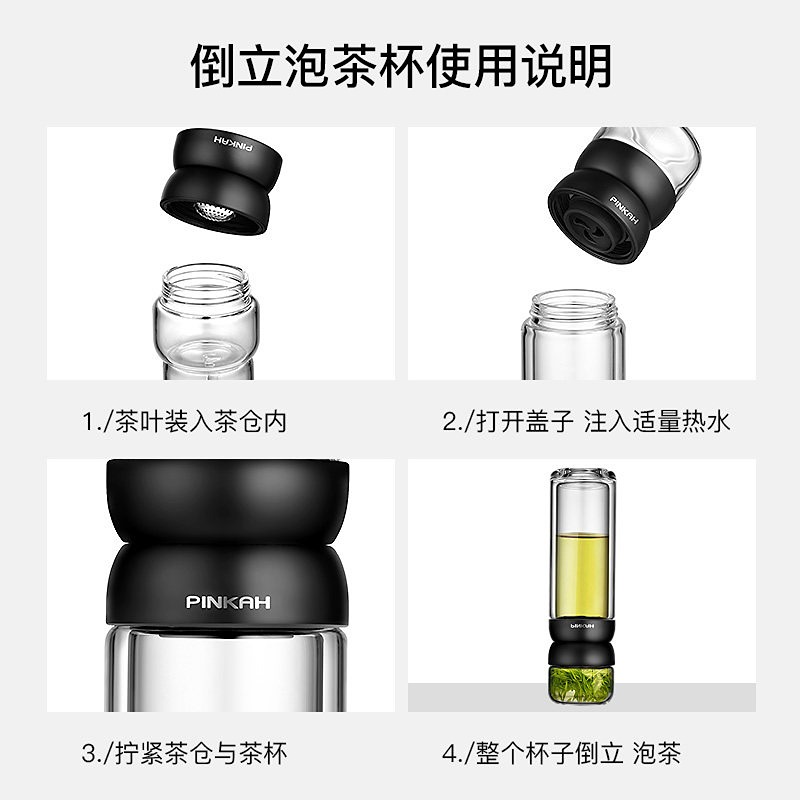 倒立泡茶杯使用说明

PINKAH

PINKAH

1./茶叶装入茶仓内

2./打开盖子 注入适量热水

PINKAH

PINKAH

3./拧紧茶仓与茶杯

4./整个杯子倒立 泡茶