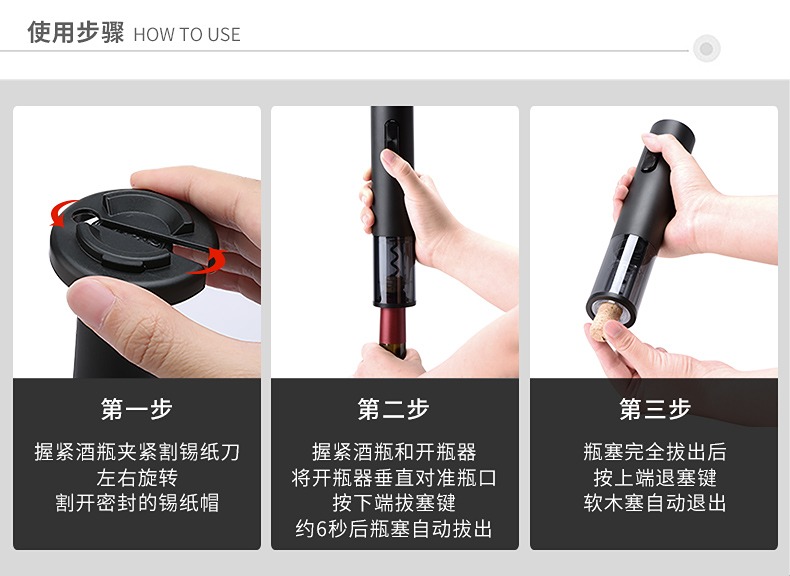 使用步骤 HOW TO USE

第一步

握紧酒瓶夹紧割锡纸刀
左右旋转
割开密封的锡纸帽

第二步

握紧酒瓶和开瓶器
将开瓶器垂直对准瓶口
按下端拔塞键
约6秒后瓶塞自动拔出

第三步

瓶塞完全拔出后
按上端退塞键
软木塞自动退出