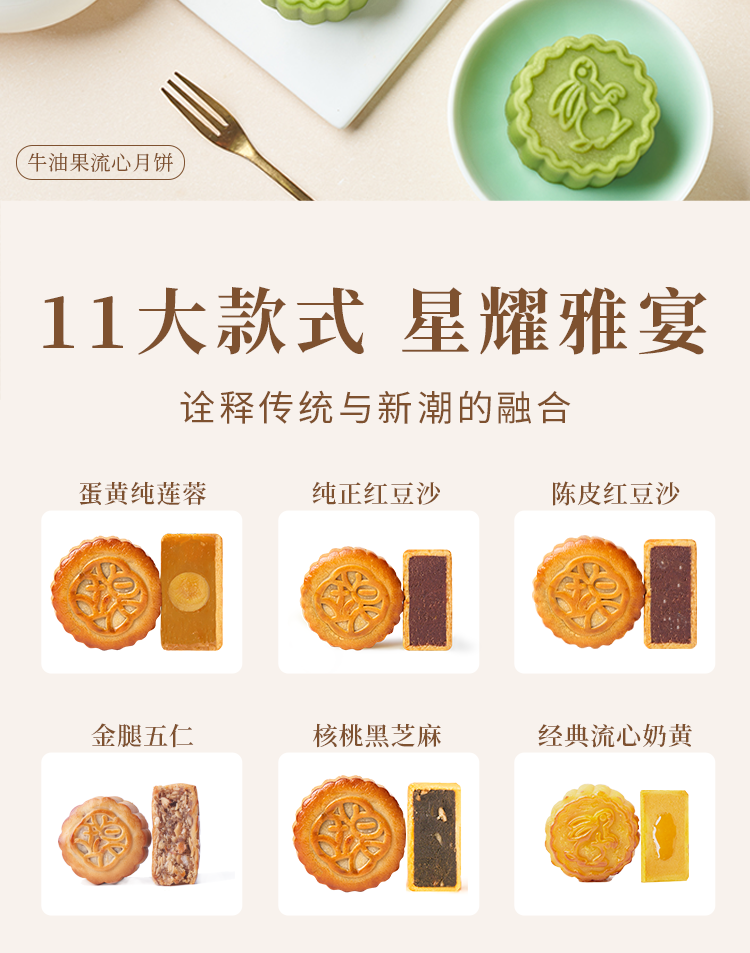 牛油果流心月饼

11大款式 星耀雅宴

诠释传统与新潮的融合

蛋黄纯莲蓉

纯正红豆沙

陈皮红豆沙

金腿五仁

核桃黑芝麻

经典流心奶黄