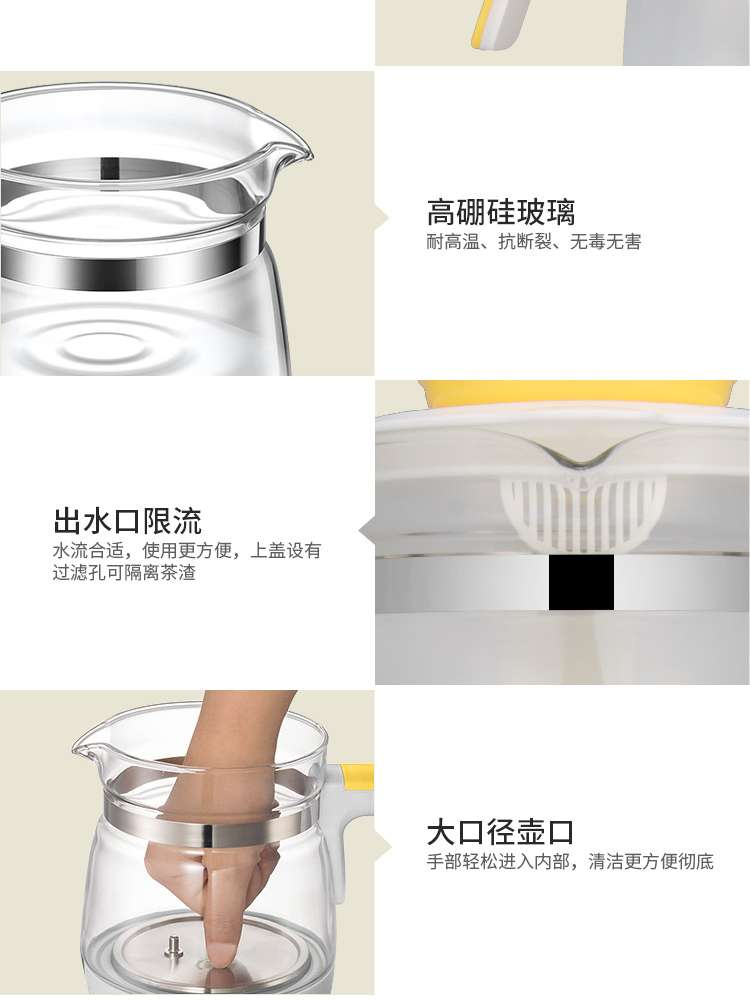 高硼硅玻璃
耐高温、抗断裂、无毒无害

出水口限流
水流合适，使用更方便，上盖设有过滤孔可隔离茶渣

大口径壶口
手部轻松进入内部，清洁更方便彻底