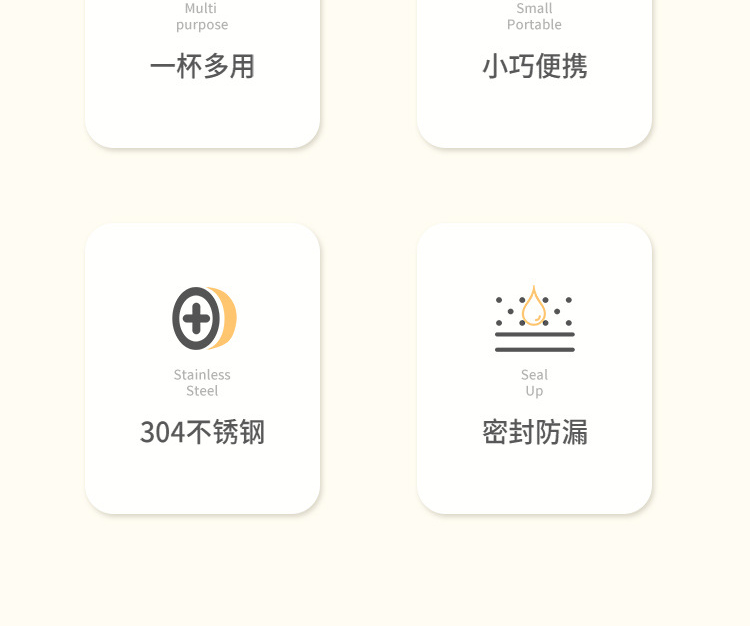 Multi
purpose

一杯多用

Small
Portable

小巧便携

Stainless
Steel

304不锈钢

Seal
Up

密封防漏