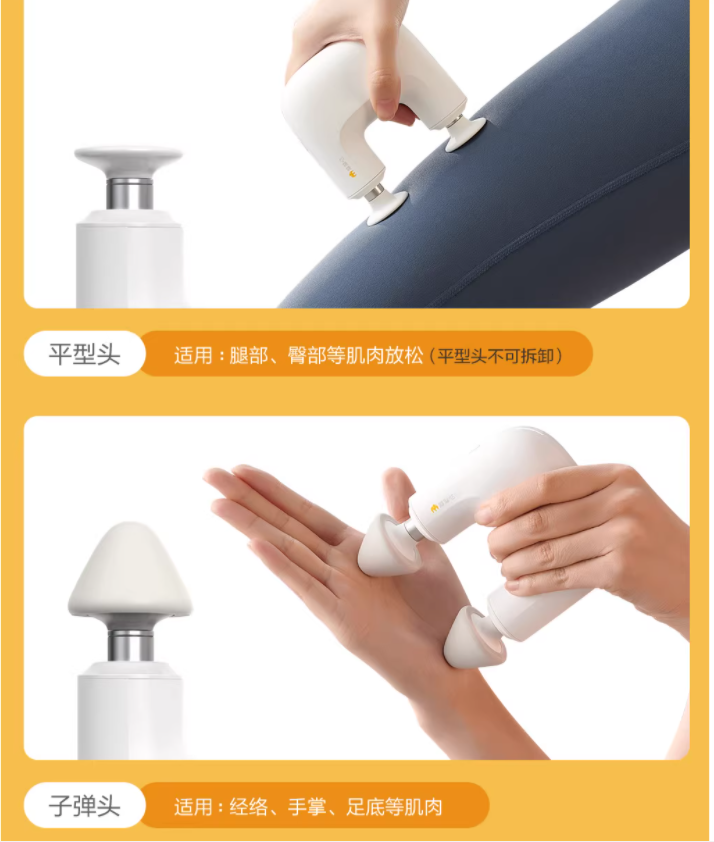 平型头

适用：腿部、臀部等肌肉放松（平型头不可拆卸）

子弹头

适用：经络、手掌、足底等肌肉