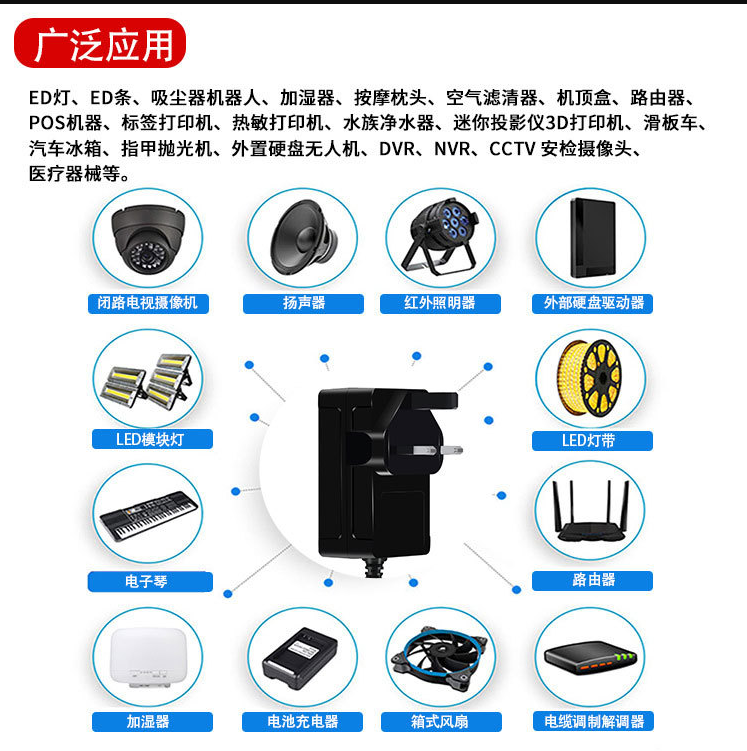 广泛应用

ED灯、ED条、吸尘器机器人、加湿器、按摩枕头、空气滤清器、机顶盒、路由器、POS机器、标签打印机、热敏打印机、水族净水器、迷你投影仪3D打印机、滑板车、汽车冰箱、指甲抛光机、外置硬盘无人机、DVR、NVR、CCTV 安检摄像头、医疗器械等。

闭路电视摄像机
扬声器
红外照明器
外部硬盘驱动器
LED模块灯
LED灯带
电子琴
路由器
加湿器
电池充电器
箱式风扇
电缆调制解调器