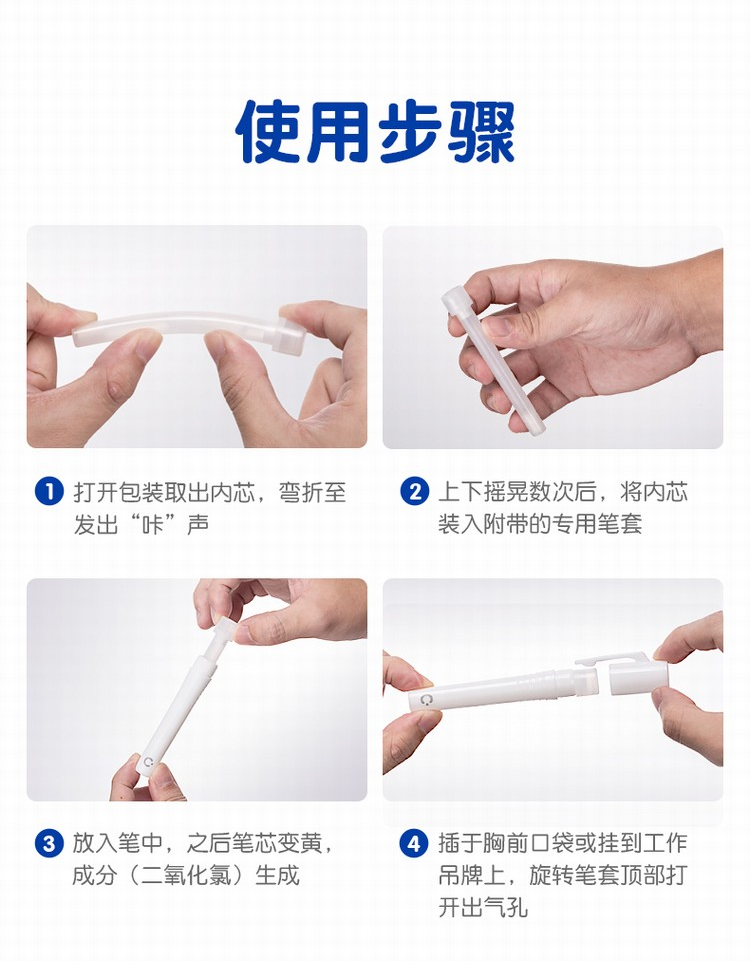 使用步骤

1 打开包装取出内芯，弯折至发出“咔”声

2 上下摇晃数次后，将内芯装入附带的专用笔套

3 放入笔中，之后笔芯变黄，成分（二氧化氯）生成

4 插于胸前口袋或挂到工作吊牌上，旋转笔套顶部打开出气孔