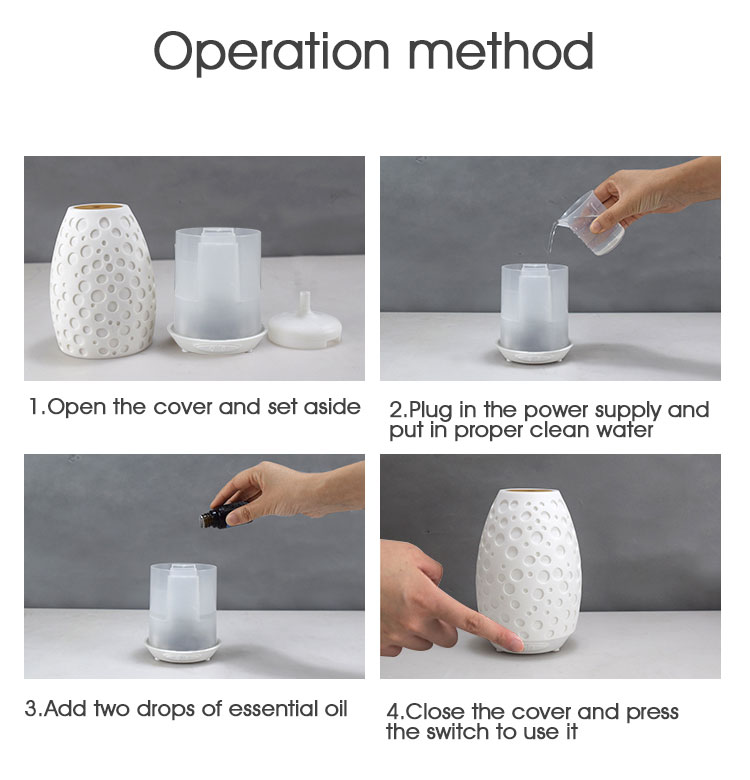 Operation method

1.Open the cover and set aside

2.Plug in the power supply and put in proper clean water

3.Add two drops of essential oil

4.Close the cover and press the switch to use it