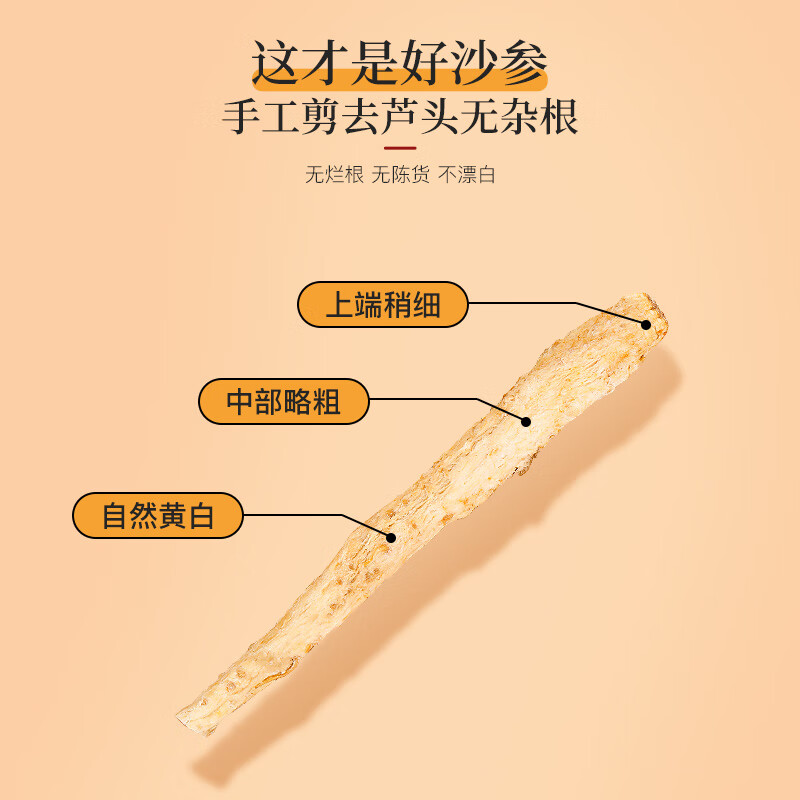 这才是好沙参
手工剪去芦头无杂根

无烂根 无陈货 不漂白

上端稍细

中部略粗

自然黄白