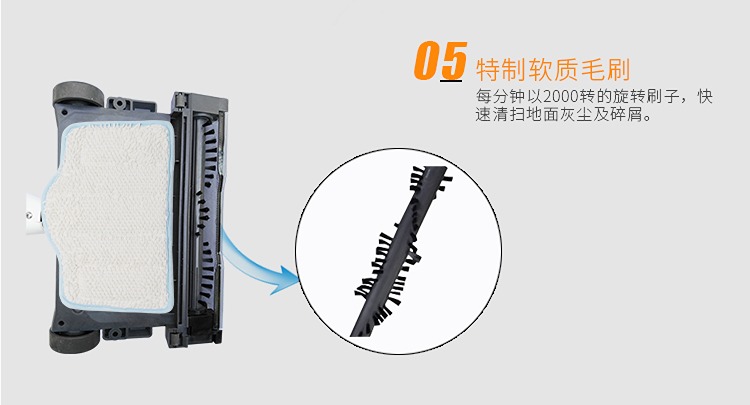 05 特制软质毛刷

每分钟以2000转的旋转刷子，快速清扫地面灰尘及碎屑。