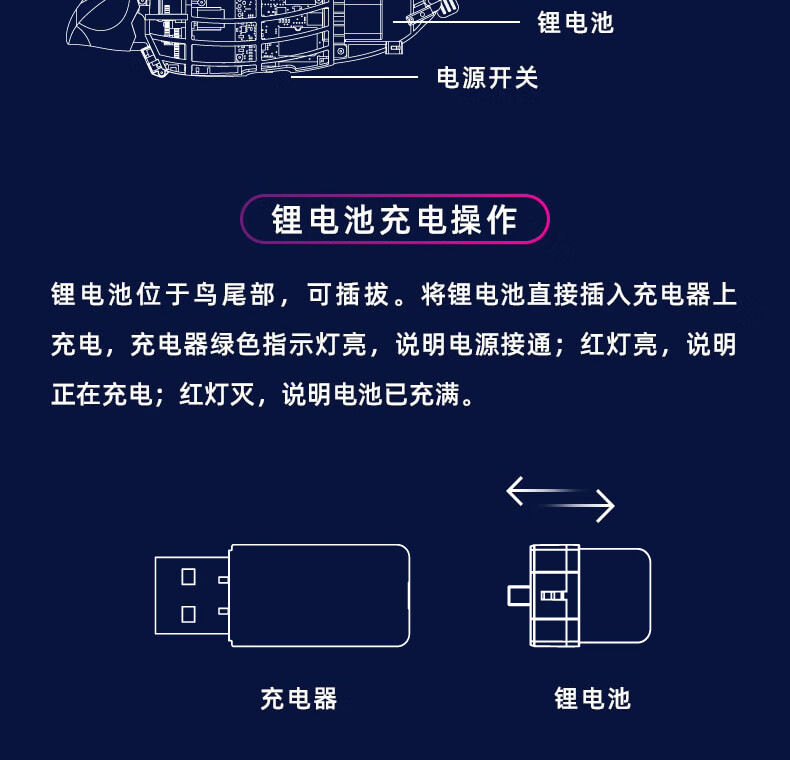 锂电池

电源开关

锂电池充电操作

锂电池位于鸟尾部，可插拔。将锂电池直接插入充电器上充电，充电器绿色指示灯亮，说明电源接通；红灯亮，说明正在充电；红灯灭，说明电池已充满。

充电器

锂电池