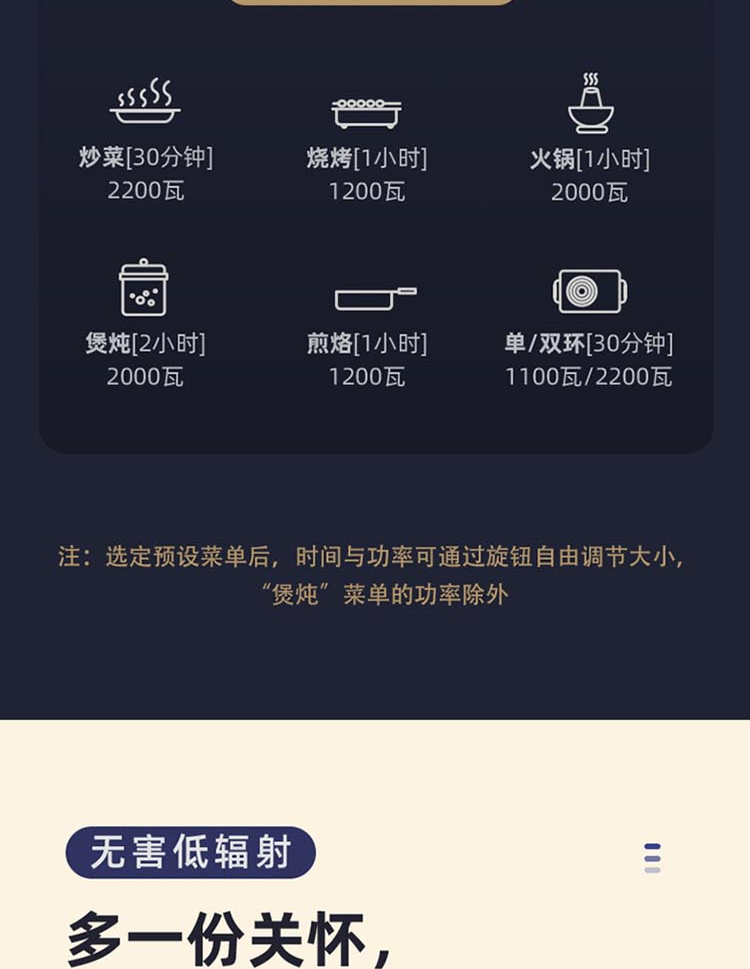 炒菜[30分钟]
2200瓦

烧烤[1小时]
1200瓦

火锅[1小时]
2000瓦

煲炖[2小时]
2000瓦

煎烙[1小时]
1200瓦

单/双环[30分钟]
1100瓦/2200瓦

注：选定预设菜单后，时间与功率可通过旋钮自由调节大小，“煲炖”菜单的功率除外

无害低辐射

多一份关怀，