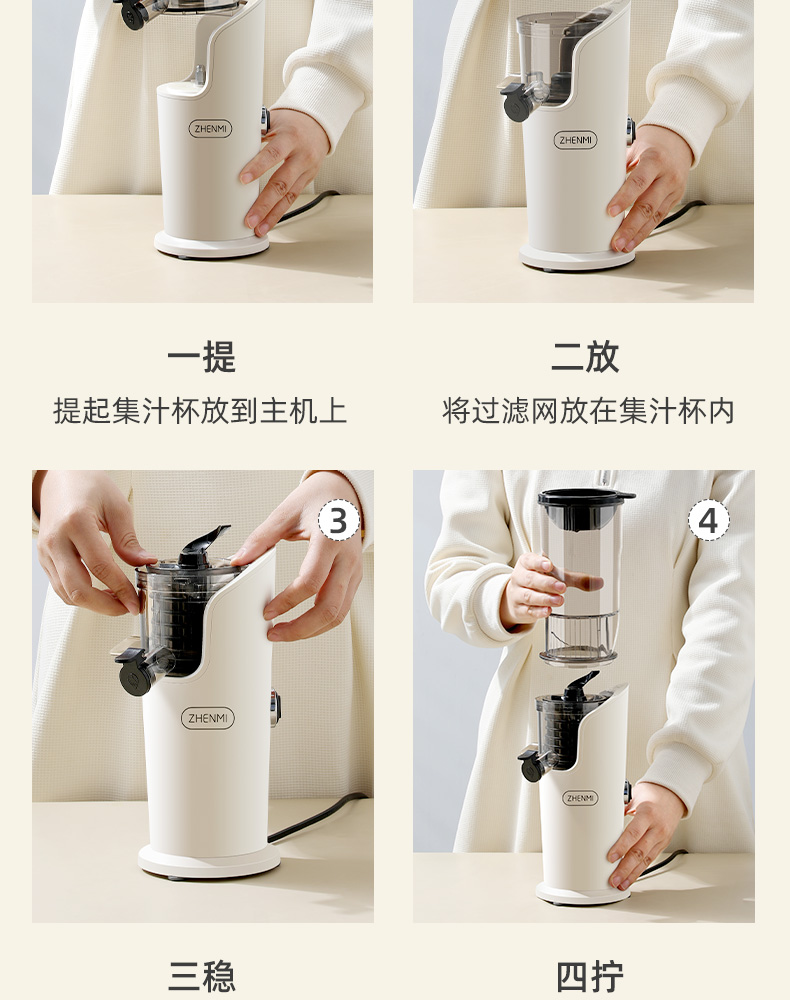 ZHENMI

ZHENMI

一提
提起集汁杯放到主机上

二放
将过滤网放在集汁杯内

3

ZHENMI

4

ZHENMI

三稳

四拧