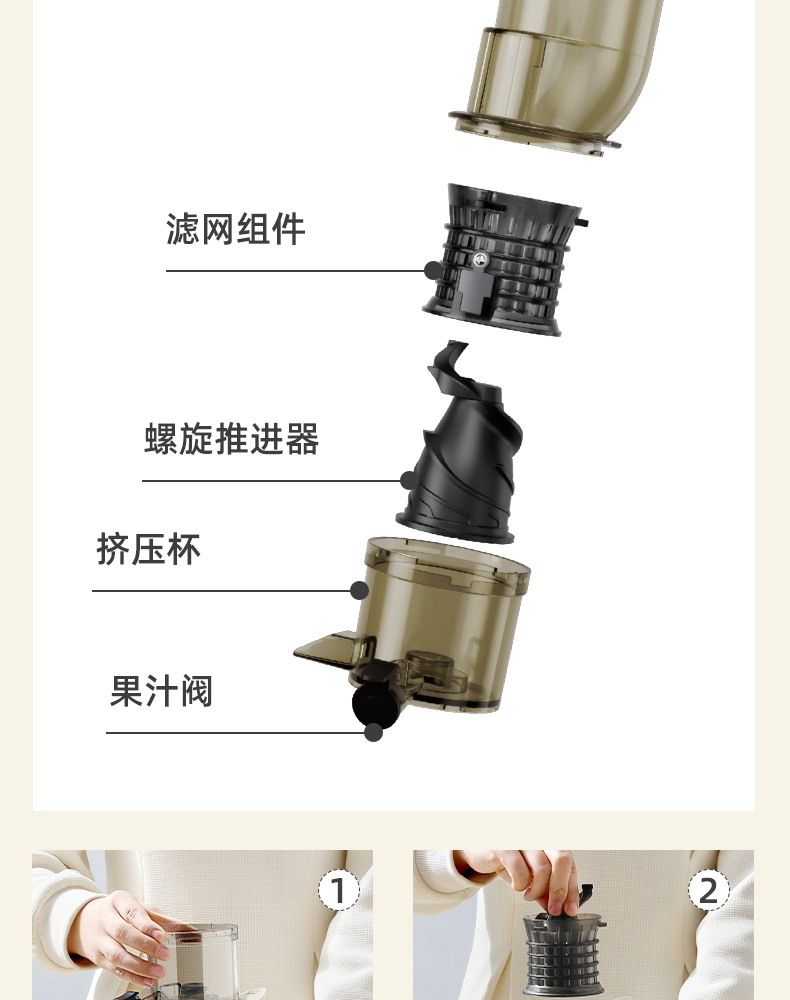 滤网组件

螺旋推进器

挤压杯

果汁阀

1

2