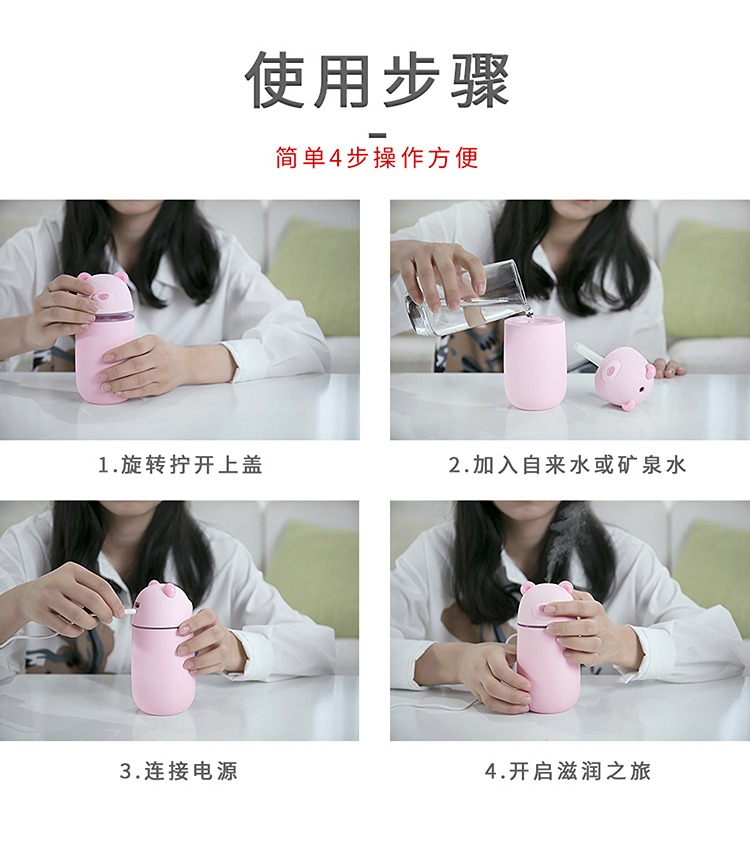 使用步骤

简单4步操作方便

1.旋转拧开上盖

2.加入自来水或矿泉水

3.连接电源

4.开启滋润之旅