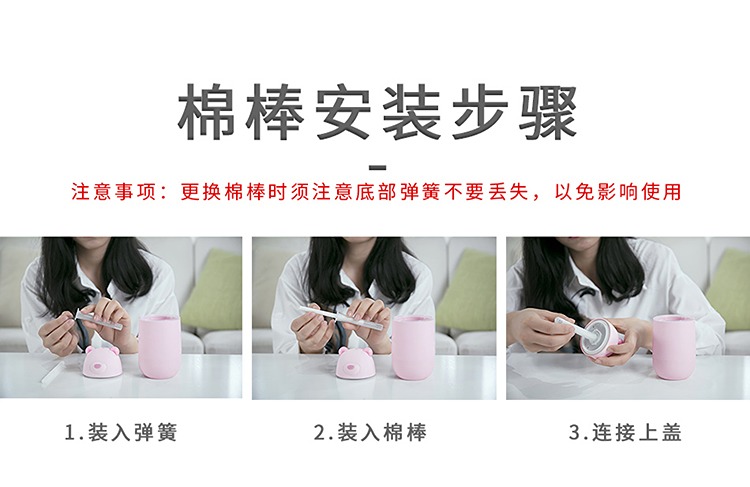 棉棒安装步骤

注意事项：更换棉棒时须注意底部弹簧不要丢失，以免影响使用

1.装入弹簧

2.装入棉棒

3.连接上盖