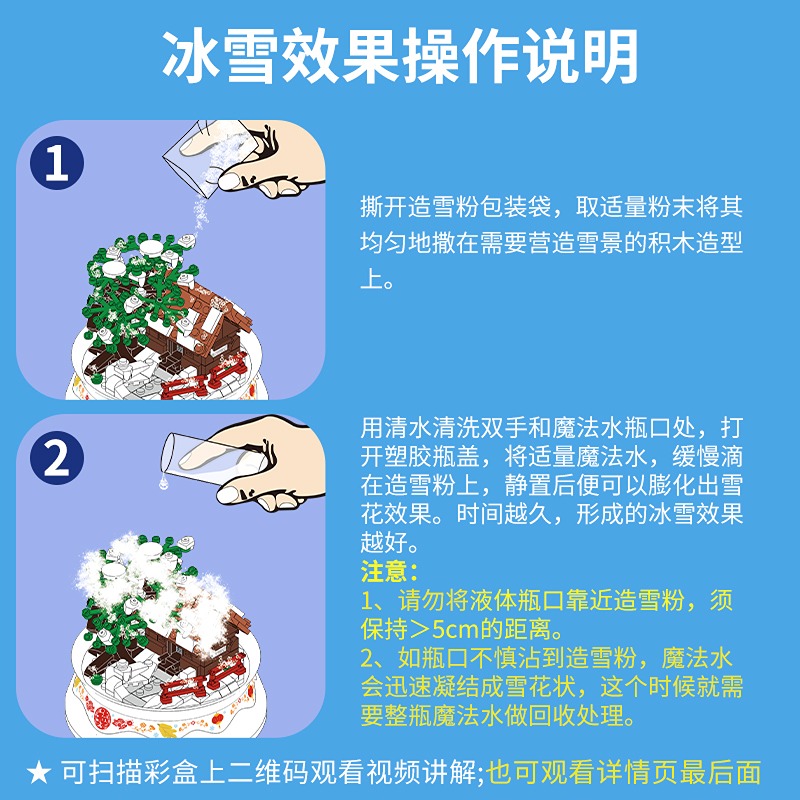 冰雪效果操作说明

1

撕开造雪粉包装袋，取适量粉末将其均匀地撒在需要营造雪景的积木造型上。

2

用清水清洗双手和魔法水瓶口处，打开塑胶瓶盖，将适量魔法水，缓慢滴在造雪粉上，静置后便可以膨化出雪花效果。时间越久，形成的冰雪效果越好。

注意：

1、请勿将液体瓶口靠近造雪粉，须保持＞5cm的距离。

2、如瓶口不慎沾到造雪粉，魔法水会迅速凝结成雪花状，这个时候就需要整瓶魔法水做回收处理。

★ 可扫描彩盒上二维码观看视频讲解;也可观看详情页最后面