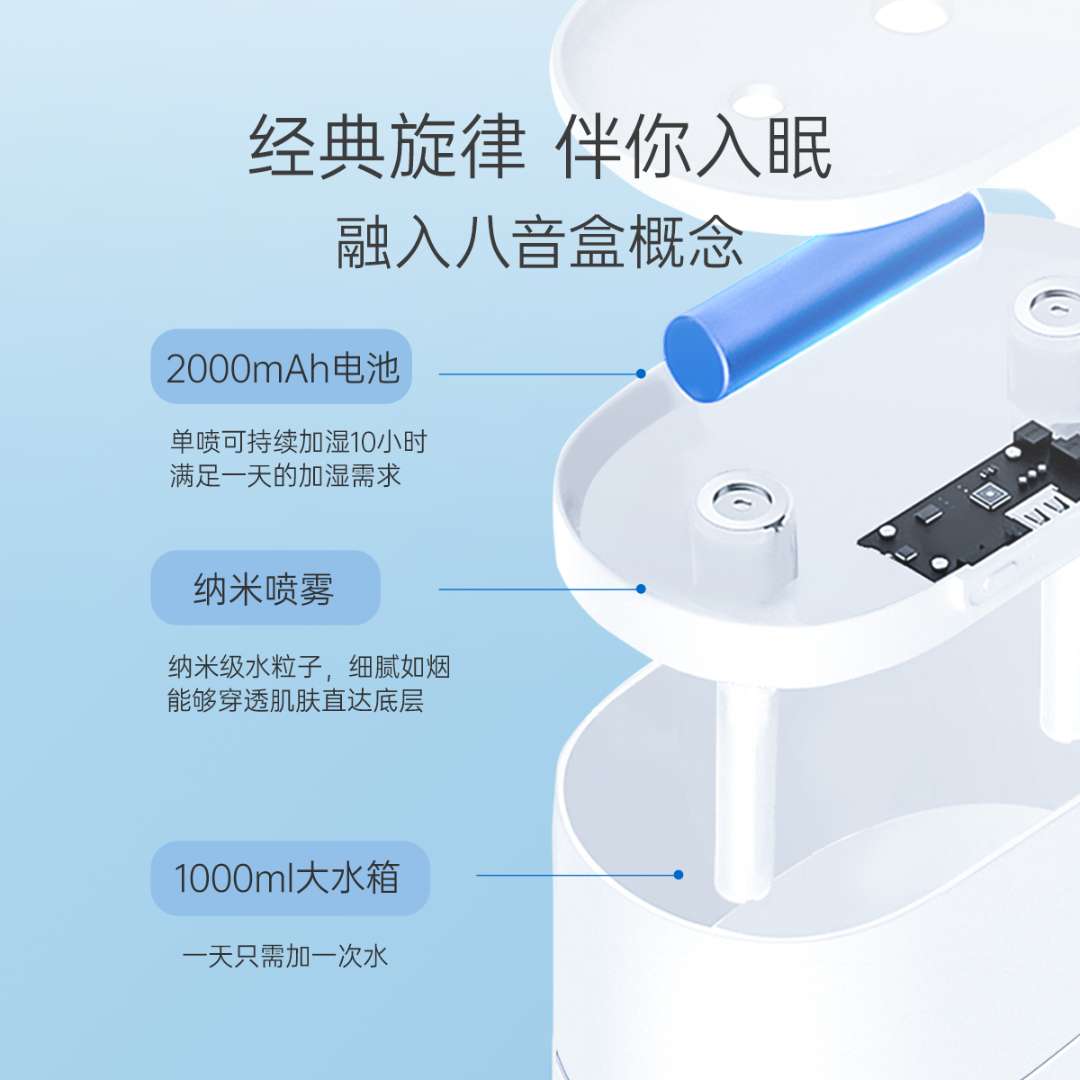 经典旋律 伴你入眠
融入八音盒概念

2000mAh电池

单喷可持续加湿10小时
满足一天的加湿需求

纳米喷雾

纳米级水粒子，细腻如烟
能够穿透肌肤直达底层

1000ml大水箱

一天只需加一次水