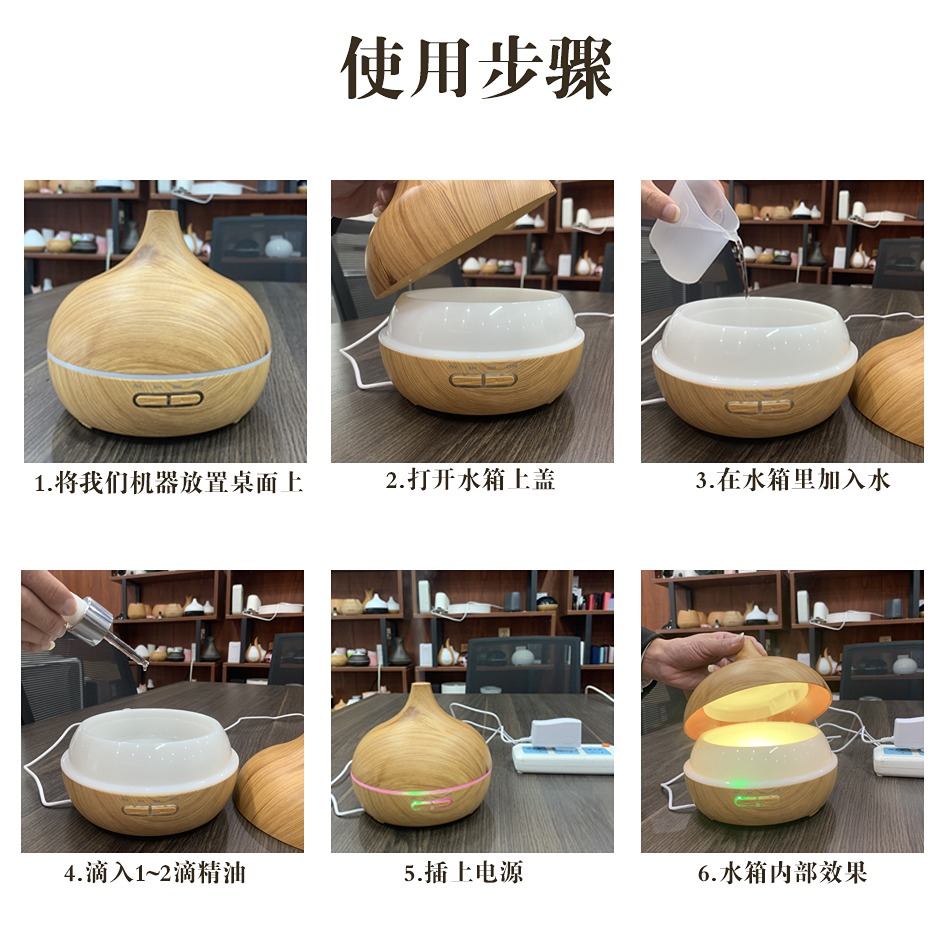 使用步骤

1.将我们机器放置桌面上

2.打开水箱上盖

3.在水箱里加入水

4.滴入1~2滴精油

5.插上电源

6.水箱内部效果