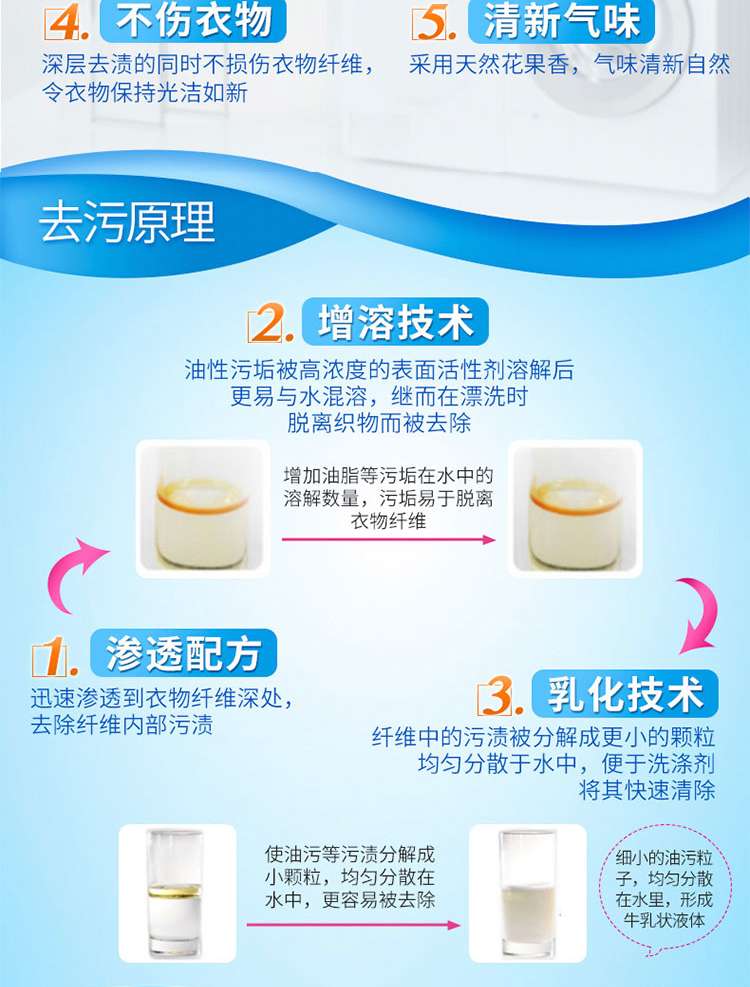 4. 不伤衣物

深层去渍的同时不损伤衣物纤维，令衣物保持光洁如新

5. 清新气味

采用天然花果香，气味清新自然

去污原理

2. 增溶技术

油性污垢被高浓度的表面活性剂溶解后更易与水混溶，继而在漂洗时脱离织物而被去除

增加油脂等污垢在水中的溶解数量，污垢易于脱离衣物纤维

1. 渗透配方

迅速渗透到衣物纤维深处，去除纤维内部污渍

3. 乳化技术

纤维中的污渍被分解成更小的颗粒均匀分散于水中，便于洗涤剂将其快速清除

使油污等污渍分解成小颗粒，均匀分散在水中，更容易被去除

细小的油污粒子，均匀分散在水里，形成牛乳状液体