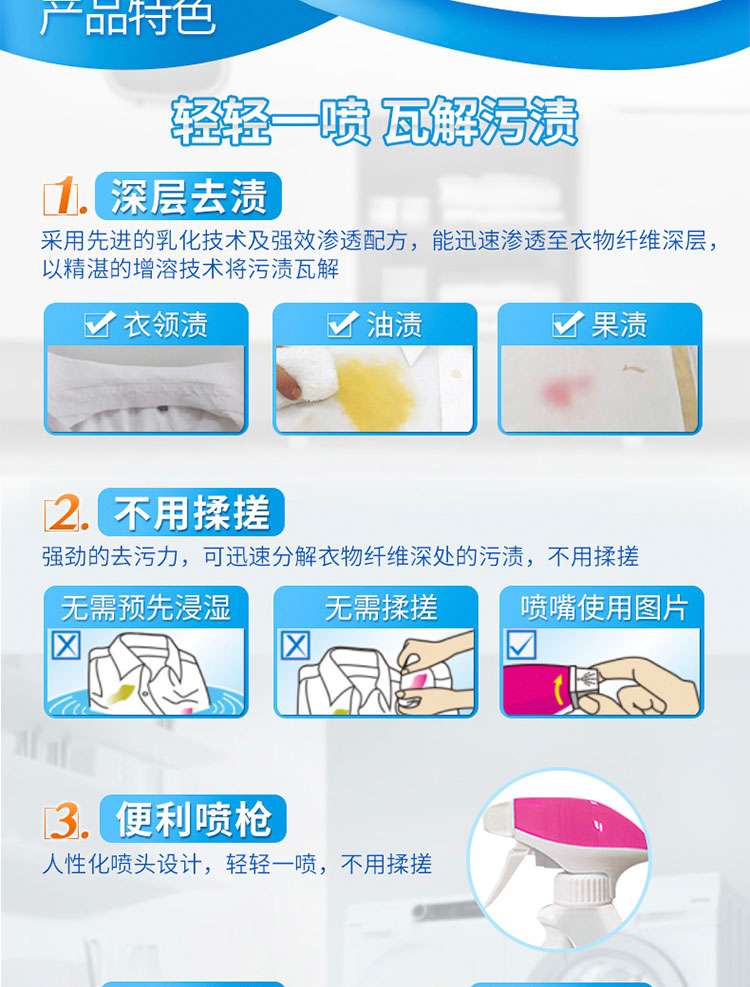 产品特色

轻轻一喷 瓦解污渍

1. 深层去渍

采用先进的乳化技术及强效渗透配方，能迅速渗透至衣物纤维深层，以精湛的增溶技术将污渍瓦解

衣领渍

油渍

果渍

2. 不用揉搓

强劲的去污力，可迅速分解衣物纤维深处的污渍，不用揉搓

无需预先浸湿

无需揉搓

喷嘴使用图片

3. 便利喷枪

人性化喷头设计，轻轻一喷，不用揉搓