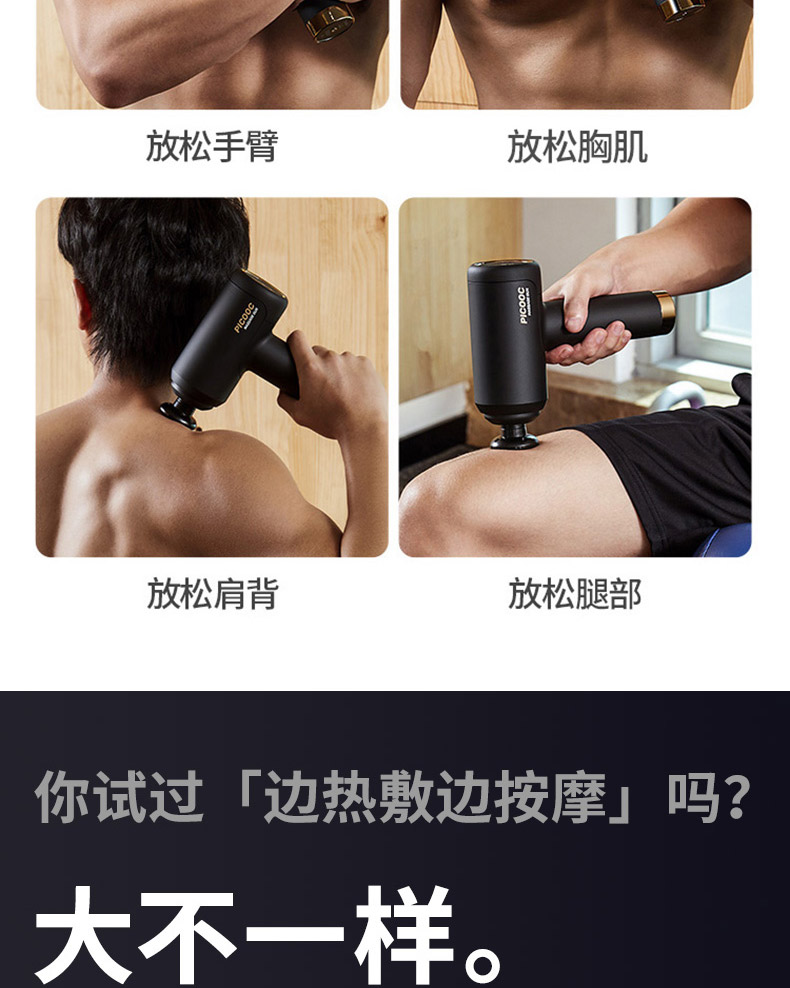 放松手臂

放松胸肌

PICOOC

PICOOC

放松肩背

放松腿部

你试过「边热敷边按摩」吗？

大不一样。