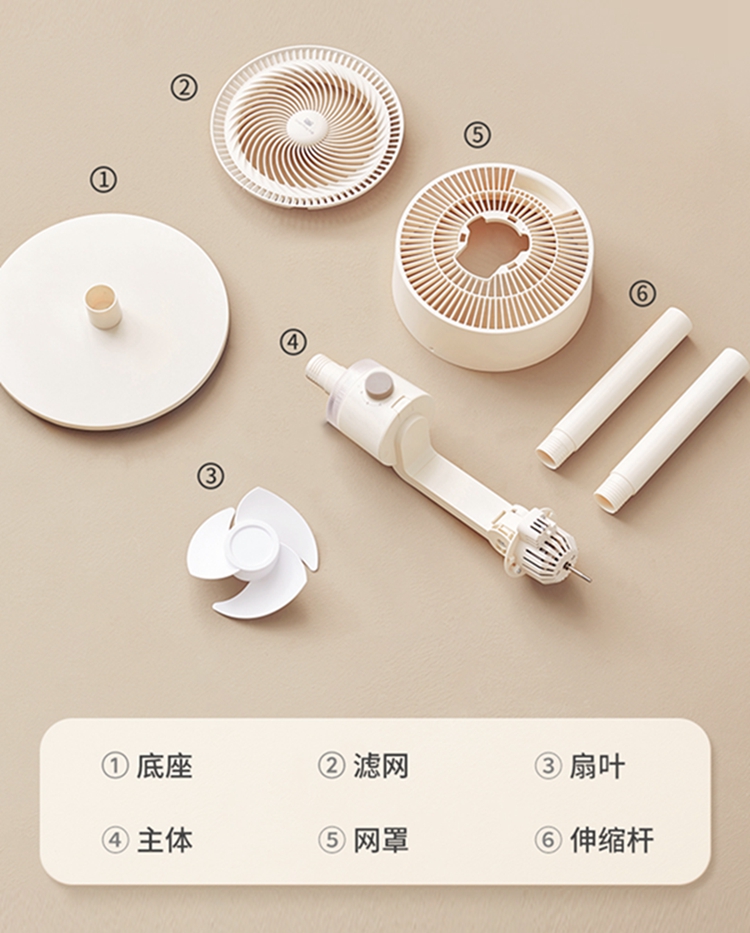 ②

①

⑤

⑥

④

③

① 底座
② 滤网
③ 扇叶

④ 主体
⑤ 网罩
⑥ 伸缩杆