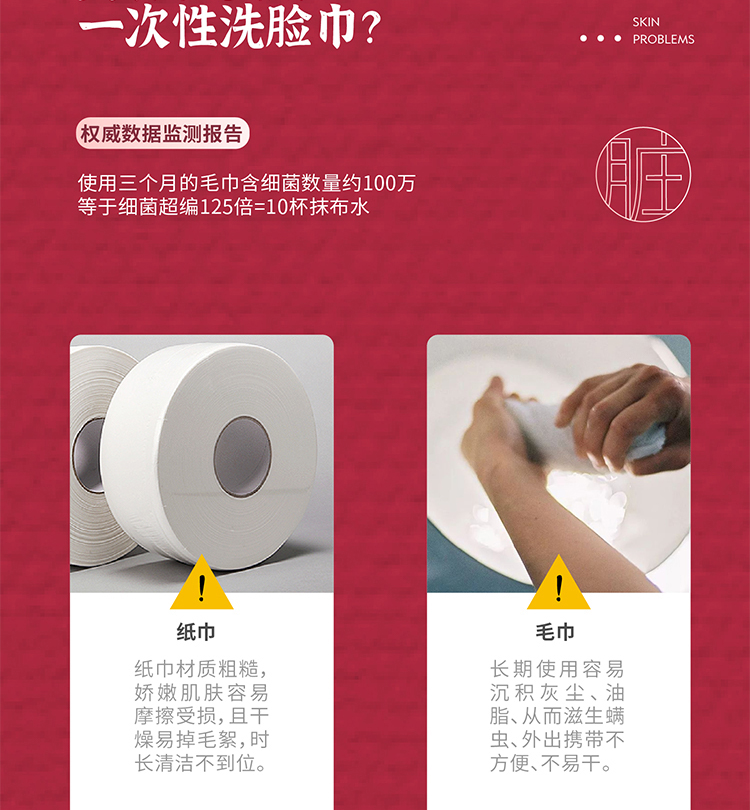 一次性洗脸巾？

SKIN PROBLEMS

权威数据监测报告

使用三个月的毛巾含细菌数量约100万
等于细菌超编125倍=10杯抹布水

脏

!

纸巾

纸巾材质粗糙，娇嫩肌肤容易摩擦受损，且干燥易掉毛絮，时长清洁不到位。

!

毛巾

长期使用容易沉积灰尘、油脂、从而滋生螨虫、外出携带不方便、不易干。