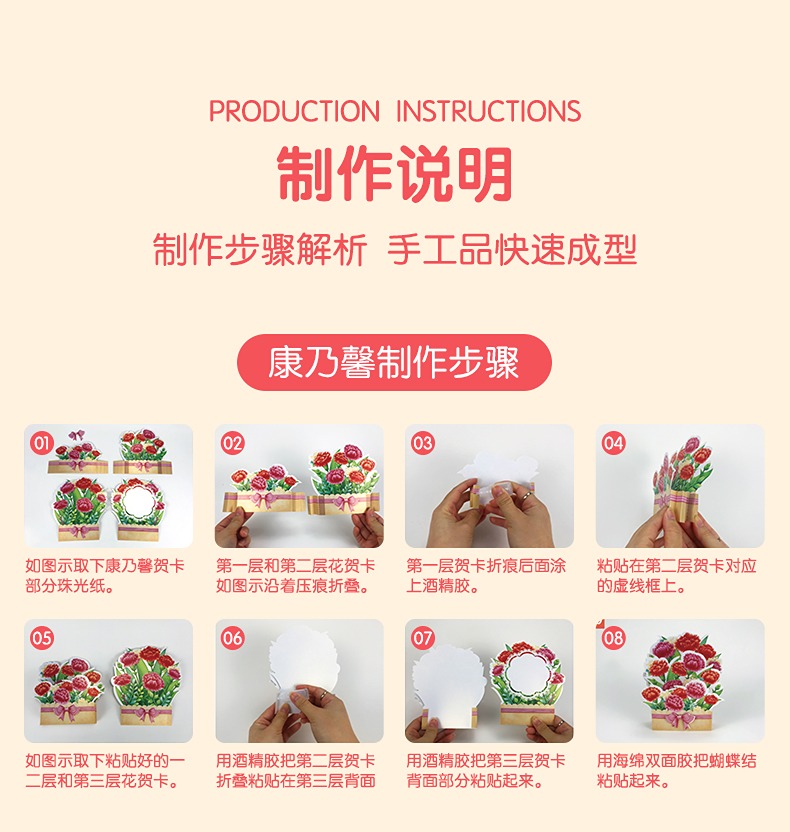 PRODUCTION INSTRUCTIONS

制作说明

制作步骤解析 手工品快速成型

康乃馨制作步骤

01
如图示取下康乃馨贺卡部分珠光纸。

02
第一层和第二层花贺卡如图示沿着压痕折叠。

03
第一层贺卡折痕后面涂上酒精胶。

04
粘贴在第二层贺卡对应的虚线框上。

05
如图示取下粘贴好的一二层和第三层花贺卡。

06
用酒精胶把第二层贺卡折叠粘贴在第三层背面

07
用酒精胶把第三层贺卡背面部分粘贴起来。

08
用海绵双面胶把蝴蝶结粘贴起来。