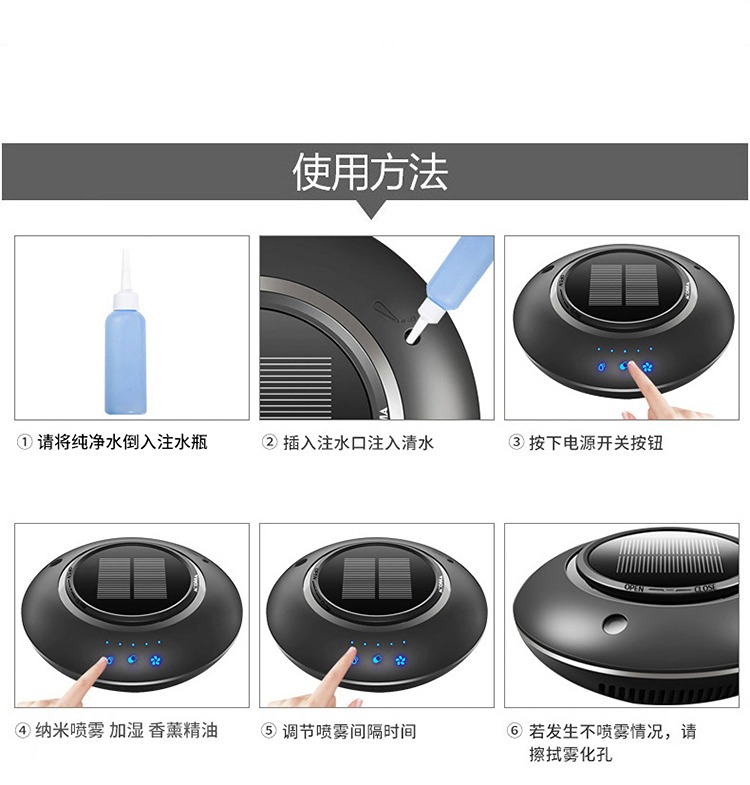 使用方法

① 请将纯净水倒入注水瓶

② 插入注水口注入清水

③ 按下电源开关按钮

④ 纳米喷雾 加湿 香薰精油

⑤ 调节喷雾间隔时间

OPEN CLOSE

⑥ 若发生不喷雾情况，请擦拭雾化孔