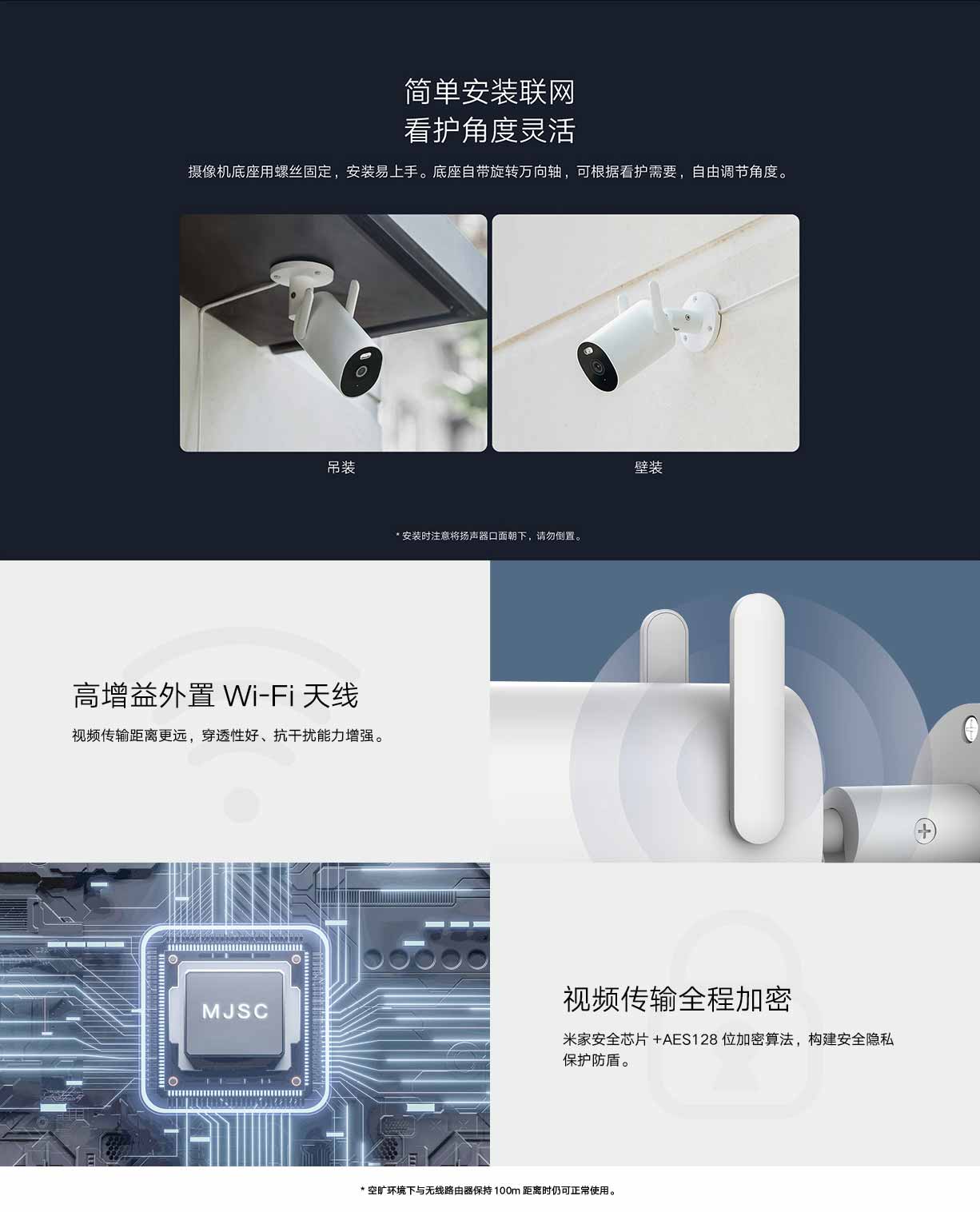 简单安装联网
看护角度灵活

摄像机底座用螺丝固定，安装易上手。底座自带旋转万向轴，可根据看护需要，自由调节角度。

吊装

壁装

* 安装时注意将扬声器口面朝下，请勿倒置。

高增益外置 Wi-Fi 天线

视频传输距离更远，穿透性好、抗干扰能力增强。

MJSC

视频传输全程加密

米家安全芯片 +AES128 位加密算法，构建安全隐私保护防盾。

* 空旷环境下与无线路由器保持 100m 距离时仍可正常使用。