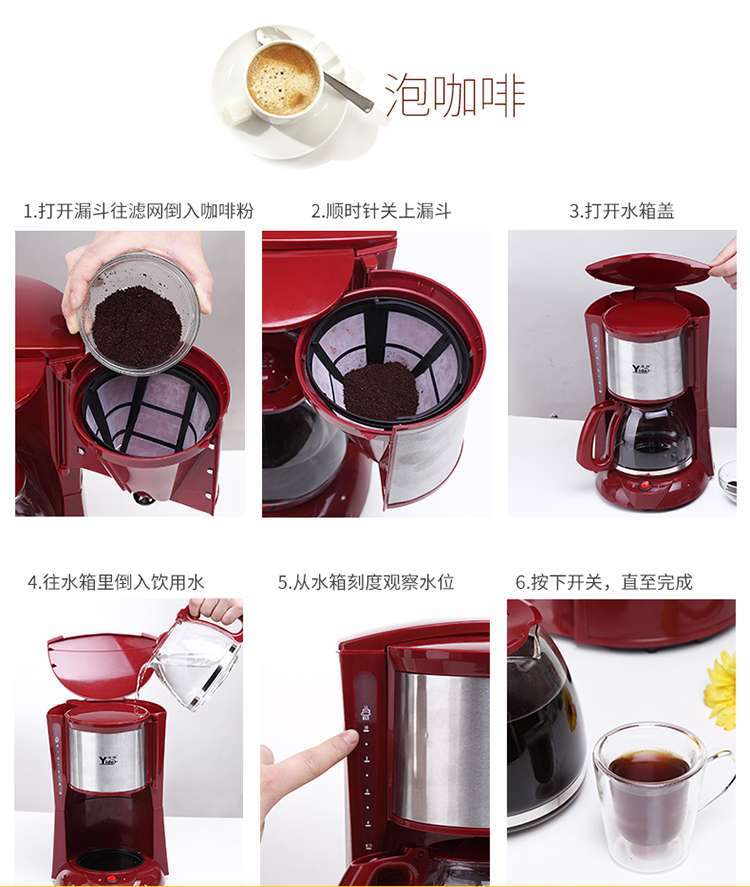 泡咖啡

1.打开漏斗往滤网倒入咖啡粉

2.顺时针关上漏斗

3.打开水箱盖

4.往水箱里倒入饮用水

5.从水箱刻度观察水位

6.按下开关，直至完成