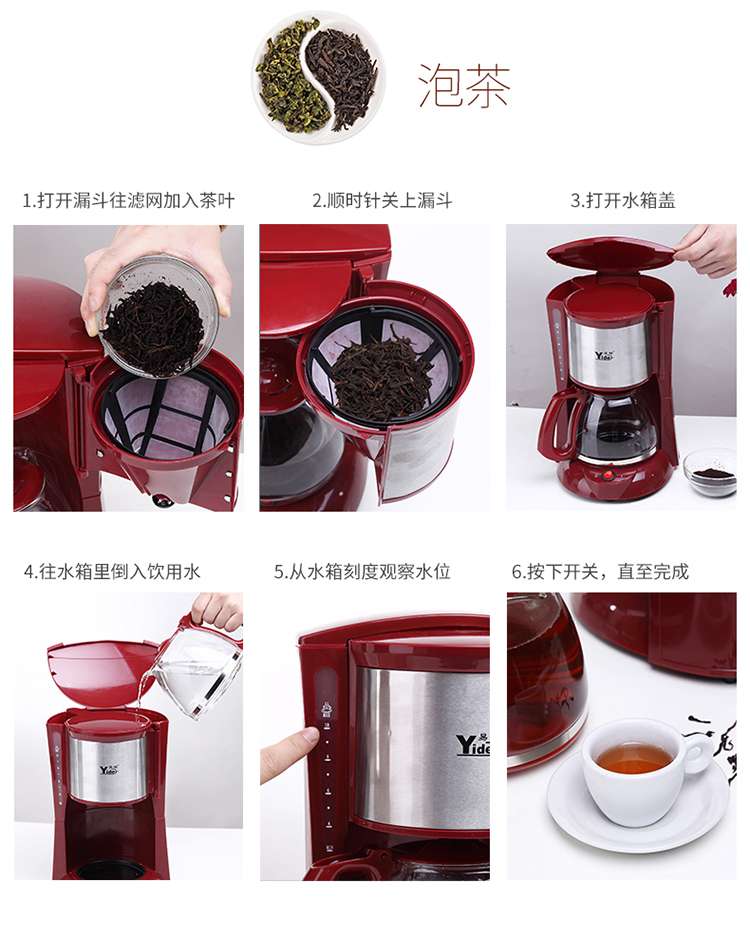 泡茶

1.打开漏斗往滤网加入茶叶

2.顺时针关上漏斗

3.打开水箱盖

Yide

4.往水箱里倒入饮用水

Yide

5.从水箱刻度观察水位

Yide

6.按下开关，直至完成