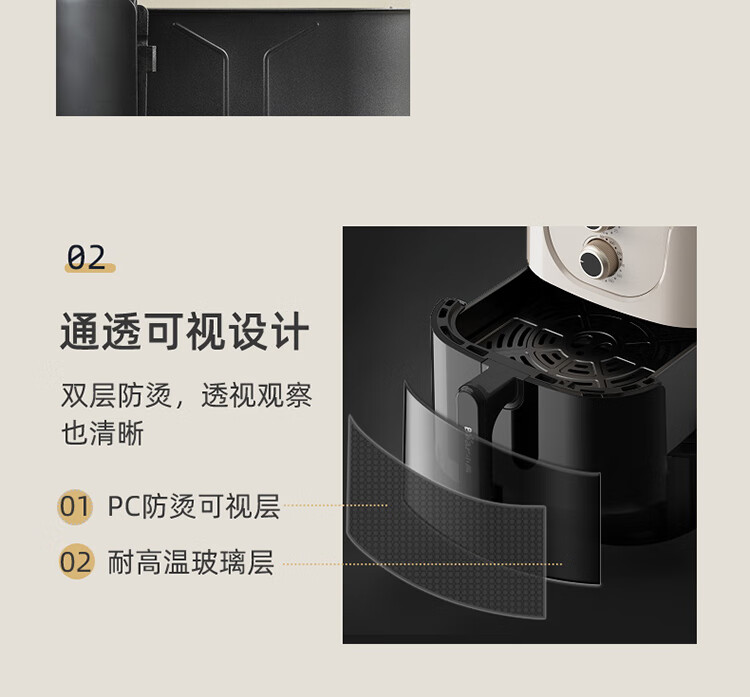 02

通透可视设计

双层防烫，透视观察也清晰

01 PC防烫可视层

02 耐高温玻璃层