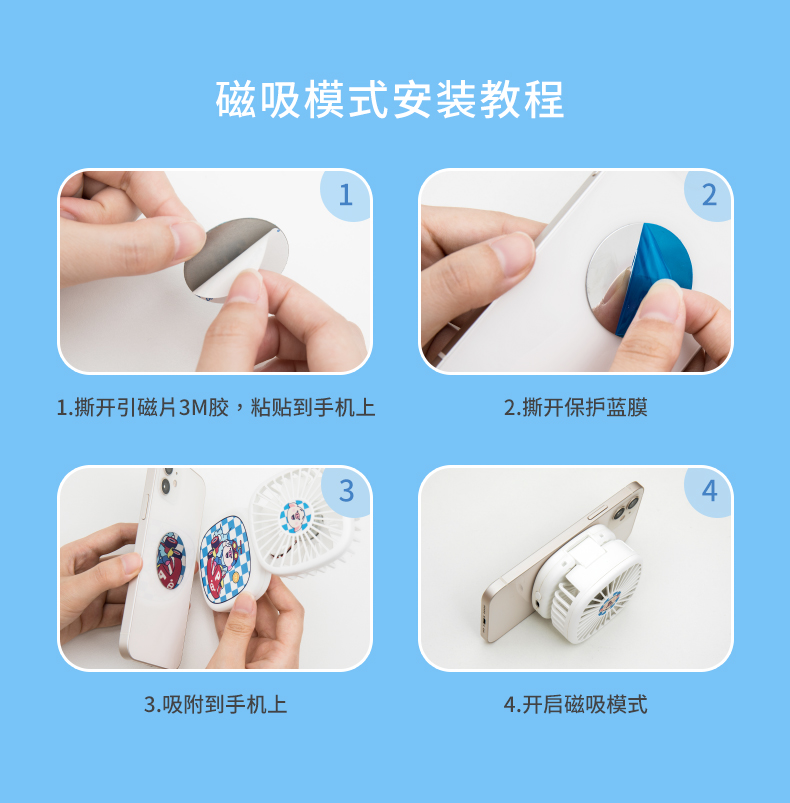 磁吸模式安装教程

1

1.撕开引磁片3M胶，粘贴到手机上

2

2.撕开保护蓝膜

3

3.吸附到手机上

4

4.开启磁吸模式