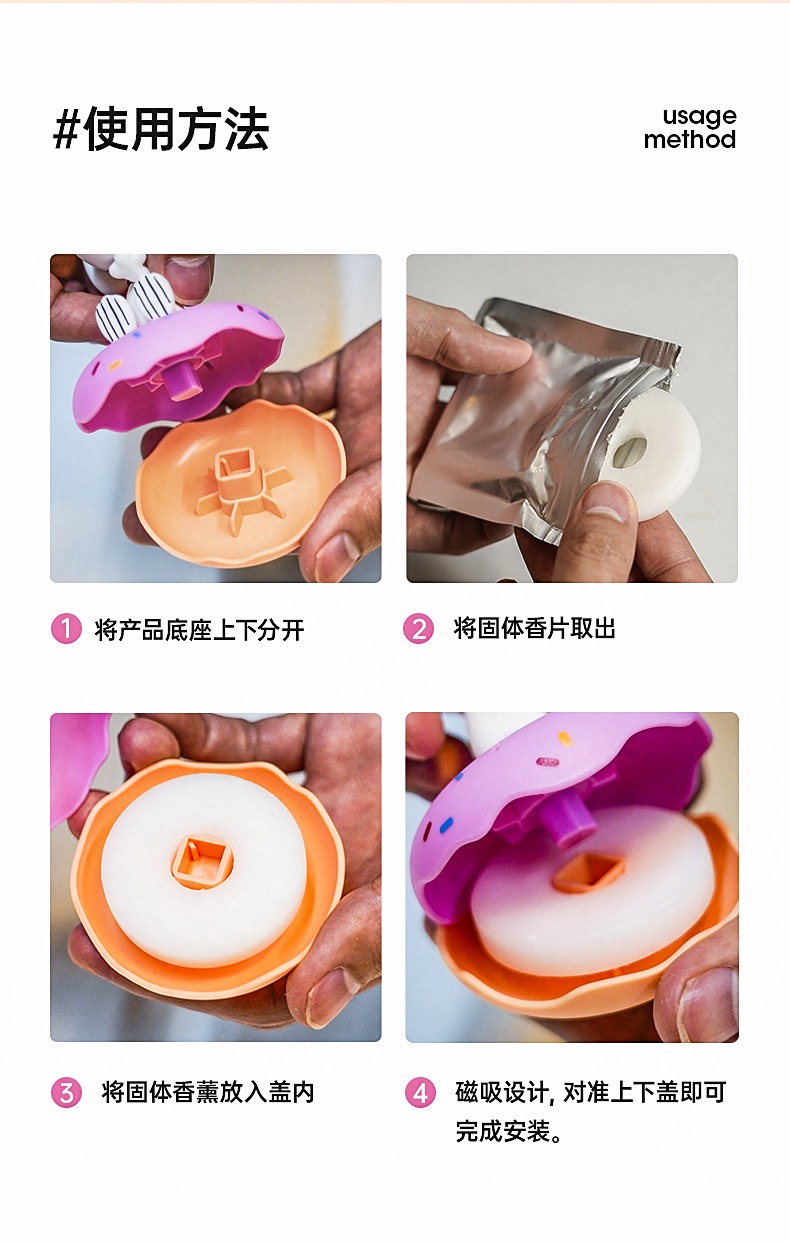 #使用方法

usage
method

1 将产品底座上下分开

2 将固体香片取出

3 将固体香薰放入盖内

4 磁吸设计, 对准上下盖即可完成安装。