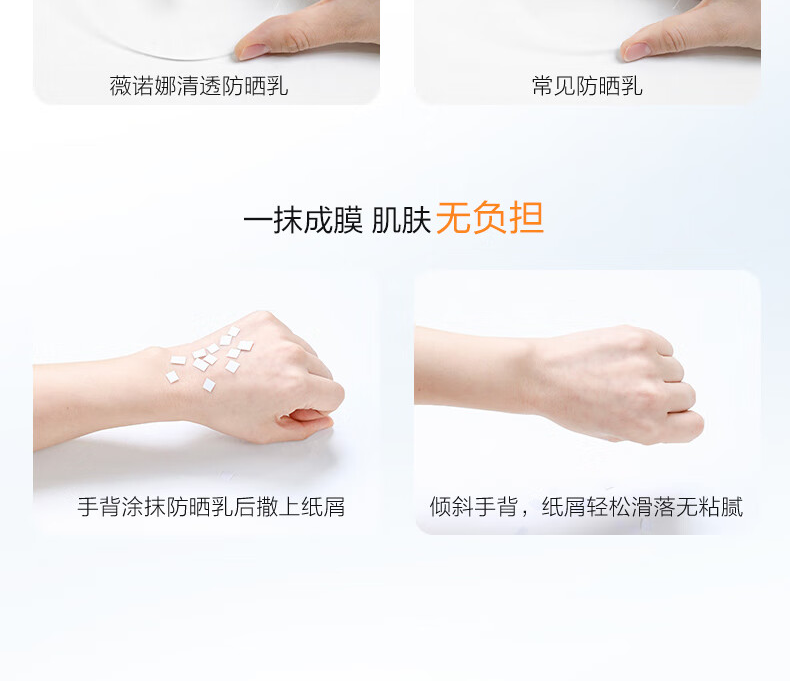 薇诺娜清透防晒乳

常见防晒乳

一抹成膜 肌肤无负担

手背涂抹防晒乳后撒上纸屑

倾斜手背，纸屑轻松滑落无粘腻