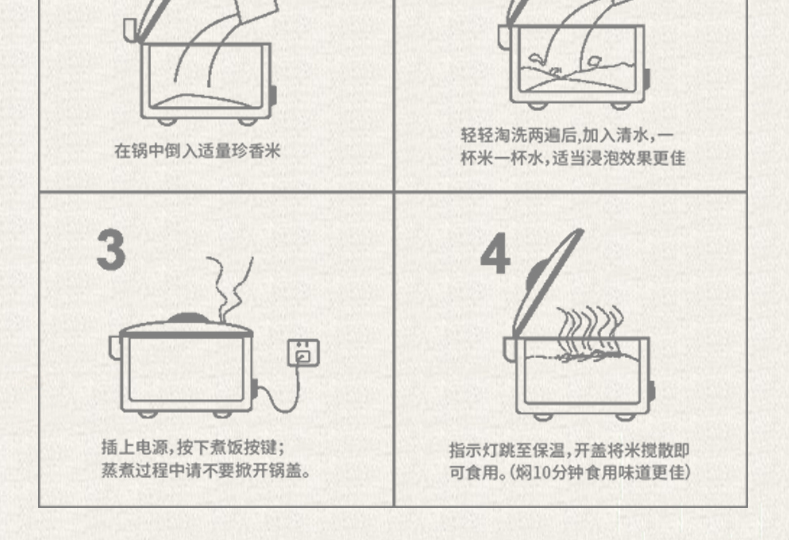 在锅中倒入适量珍香米

轻轻淘洗两遍后,加入清水,一杯米一杯水,适当浸泡效果更佳

3

插上电源,按下煮饭按键;
蒸煮过程中请不要掀开锅盖。

4

指示灯跳至保温,开盖将米搅散即可食用。(焖10分钟食用味道更佳)