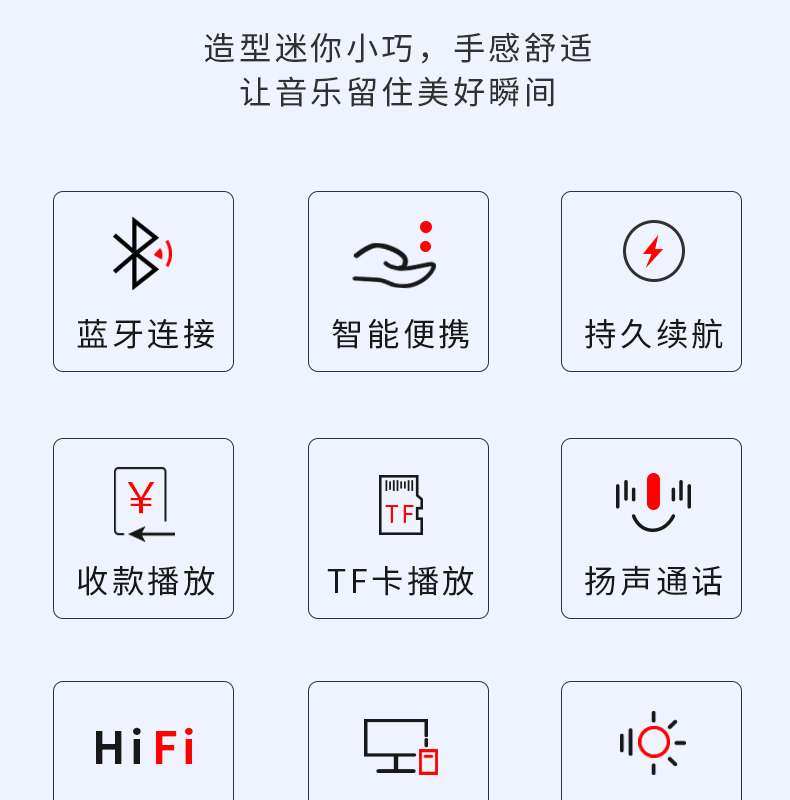 造型迷你小巧，手感舒适
让音乐留住美好瞬间

蓝牙连接

智能便携

持久续航

¥

收款播放

TF

TF卡播放

扬声通话

HiFi