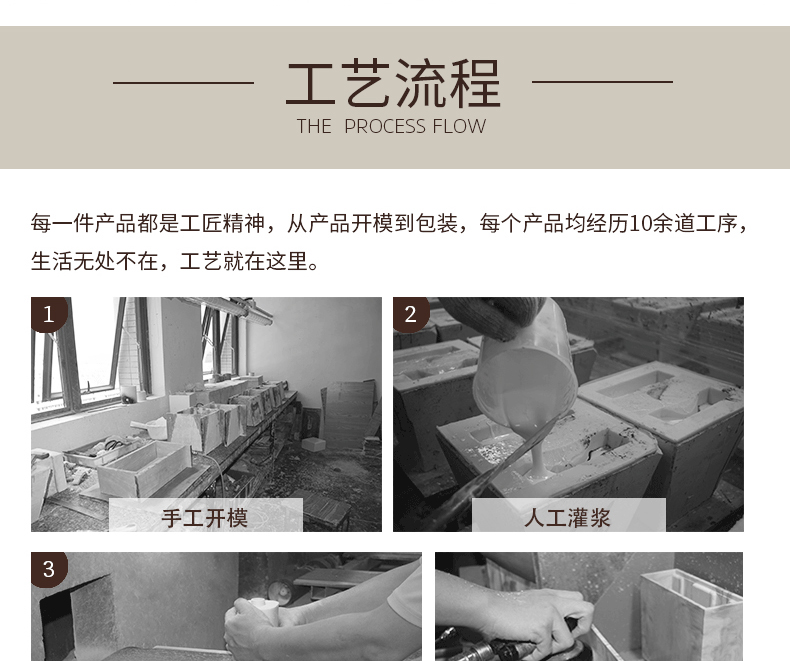 工艺流程
THE PROCESS FLOW

每一件产品都是工匠精神，从产品开模到包装，每个产品均经历10余道工序，生活无处不在，工艺就在这里。

1
手工开模

2
人工灌浆

3