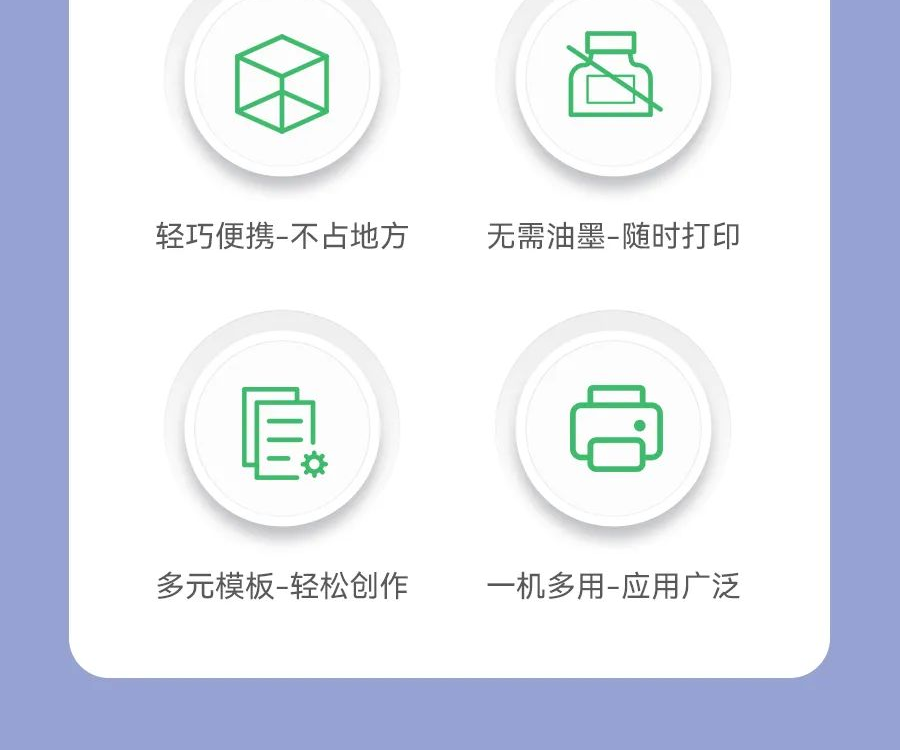 轻巧便携-不占地方

无需油墨-随时打印

多元模板-轻松创作

一机多用-应用广泛